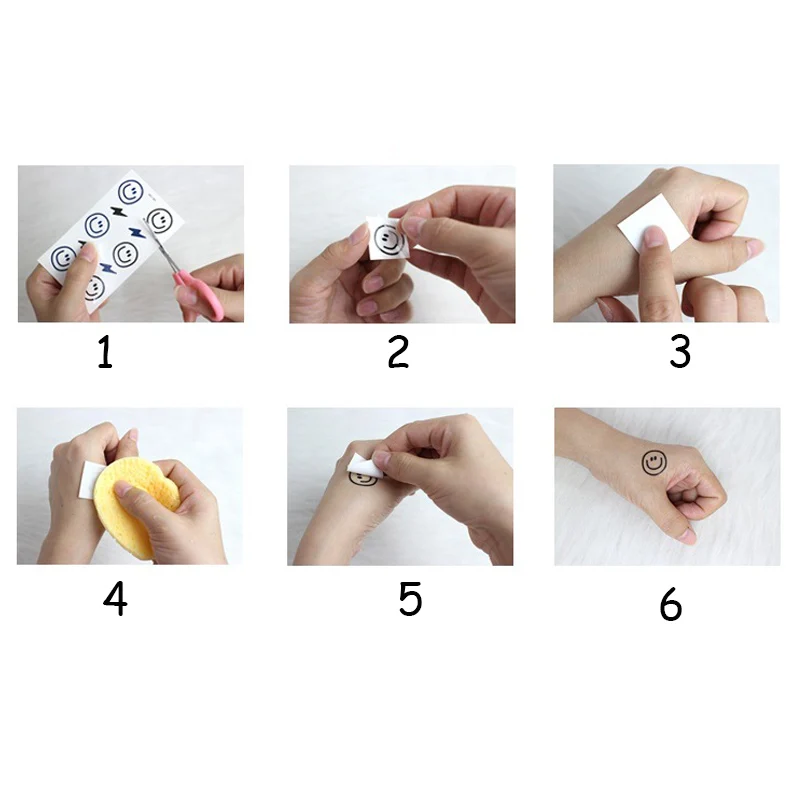 1

2

3

4

5

6