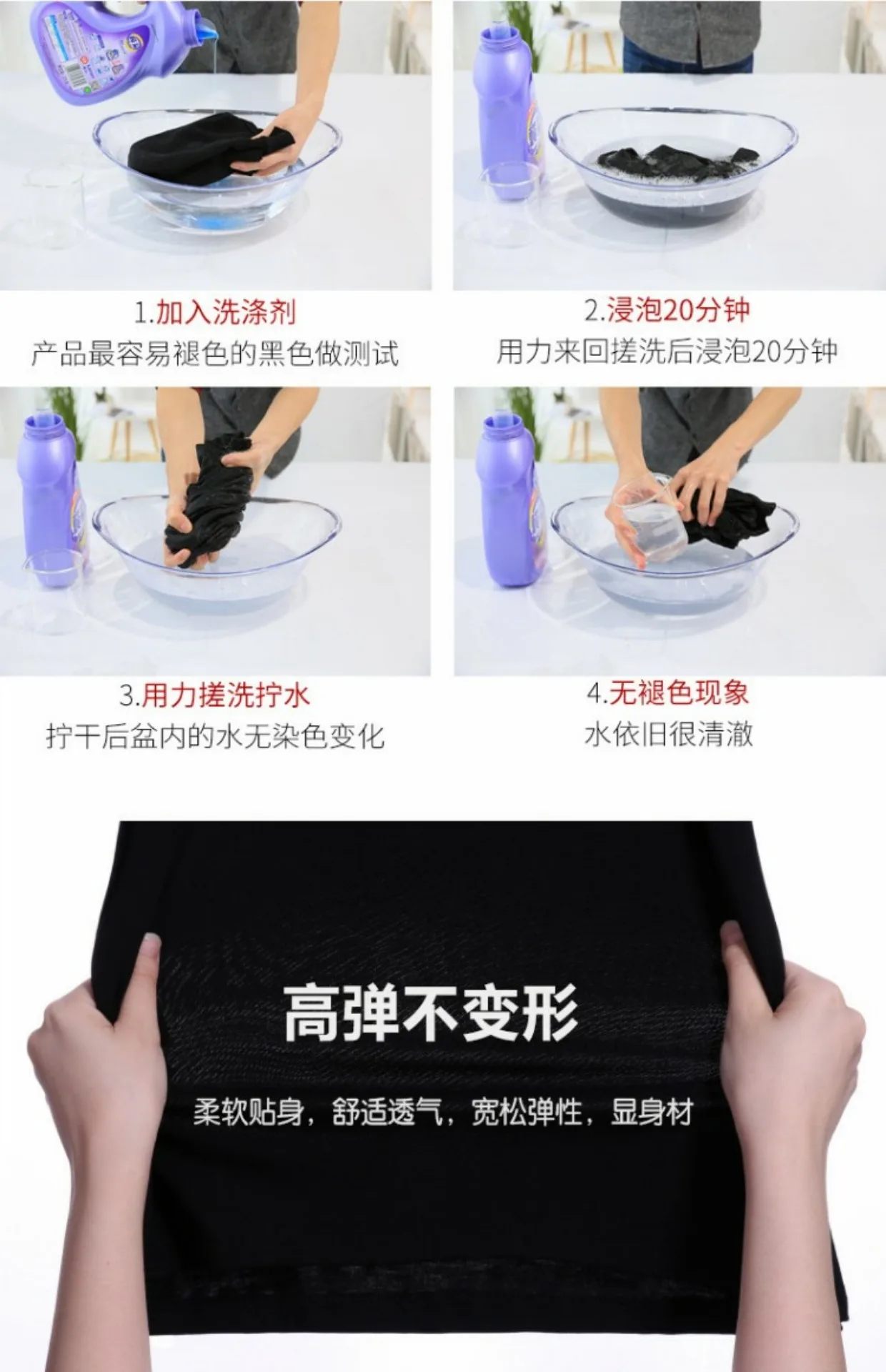 1.加入洗涤剂
产品最容易褪色的黑色做测试

2.浸泡20分钟
用力来回搓洗后浸泡20分钟

3.用力搓洗拧水
拧干后盆内的水无染色变化

4.无褪色现象
水依旧很清澈

高弹不变形

柔软贴身，舒适透气，宽松弹性，显身材