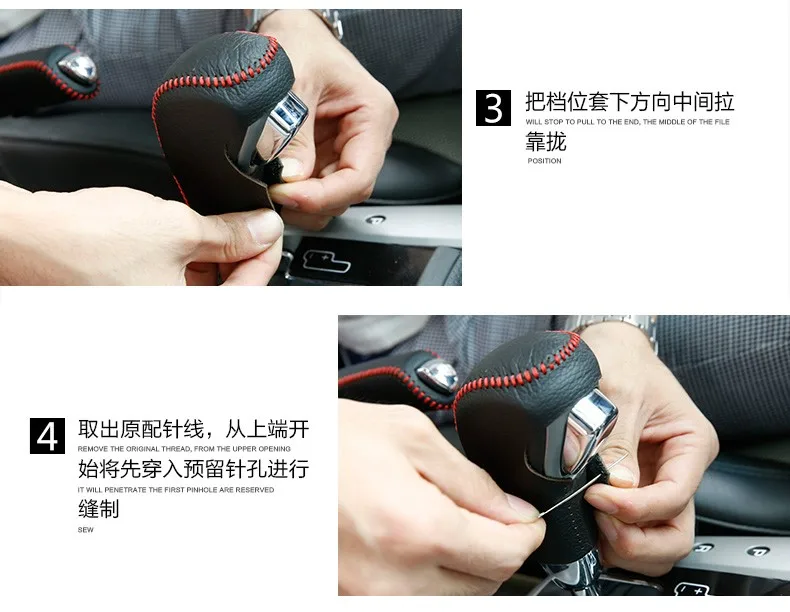 3 把档位套下方向中间拉
WILL STOP TO PULL TO THE END, THE MIDDLE OF THE FILE
靠拢
POSITION

4 取出原配针线，从上端开
REMOVE THE ORIGINAL THREAD, FROM THE UPPER OPENING
始将先穿入预留针孔进行
IT WILL PENETRATE THE FIRST PINHOLE ARE RESERVED
缝制
SEW