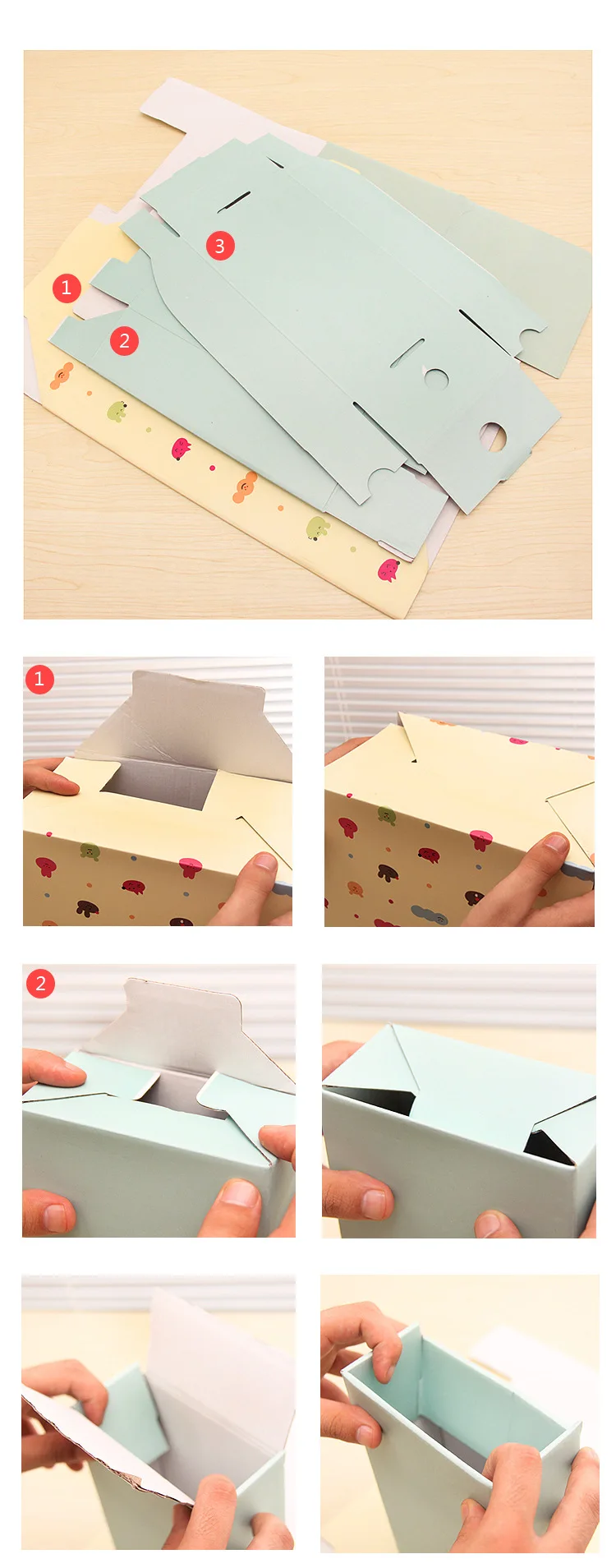 3
1
2
1
2