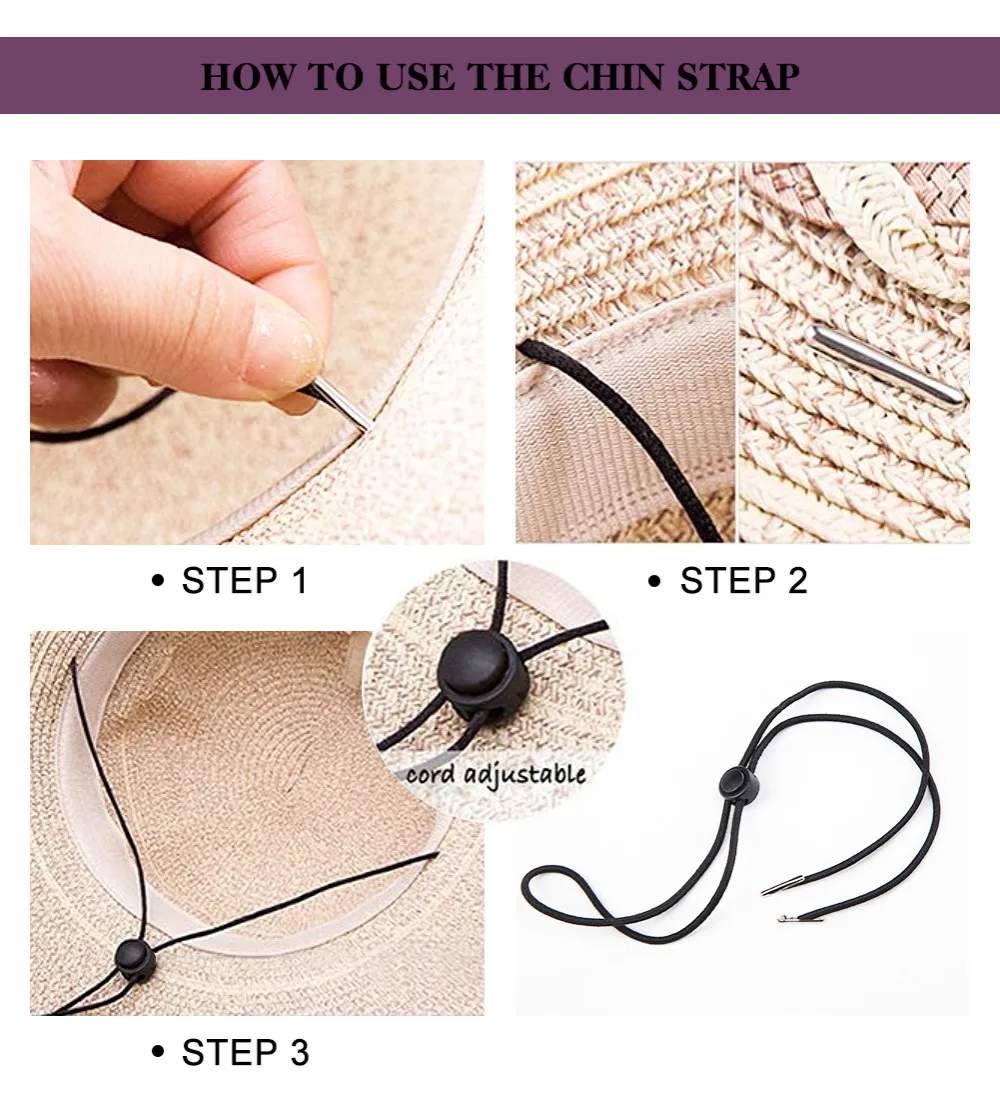 HOW TO USE THE CHIN STRAP

• STEP 1

• STEP 2

cord adjustable

• STEP 3