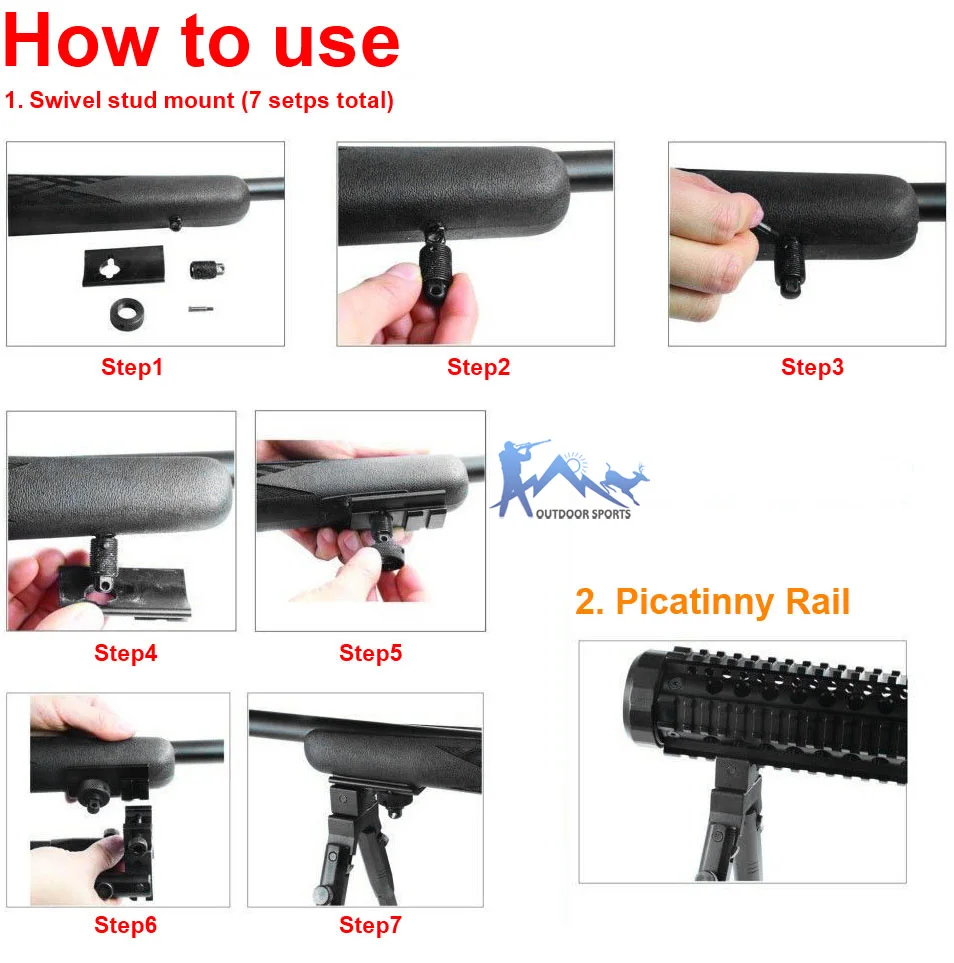 How to use

1. Swivel stud mount (7 setps total)

Step1

Step2

Step3

Step4

Step5

OUTDOOR SPORTS

2. Picatinny Rail

Step6

Step7