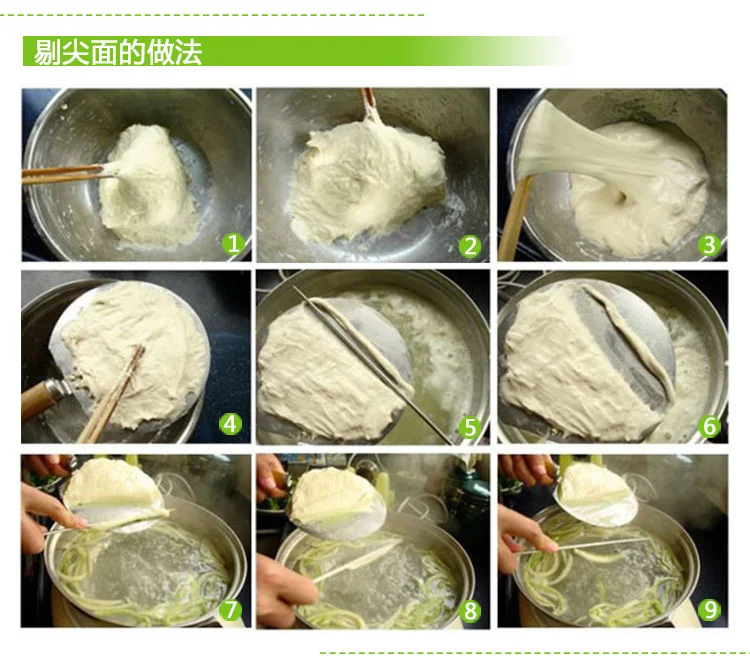 剔尖面的做法

1

2

3

4

5

6

7

8

9