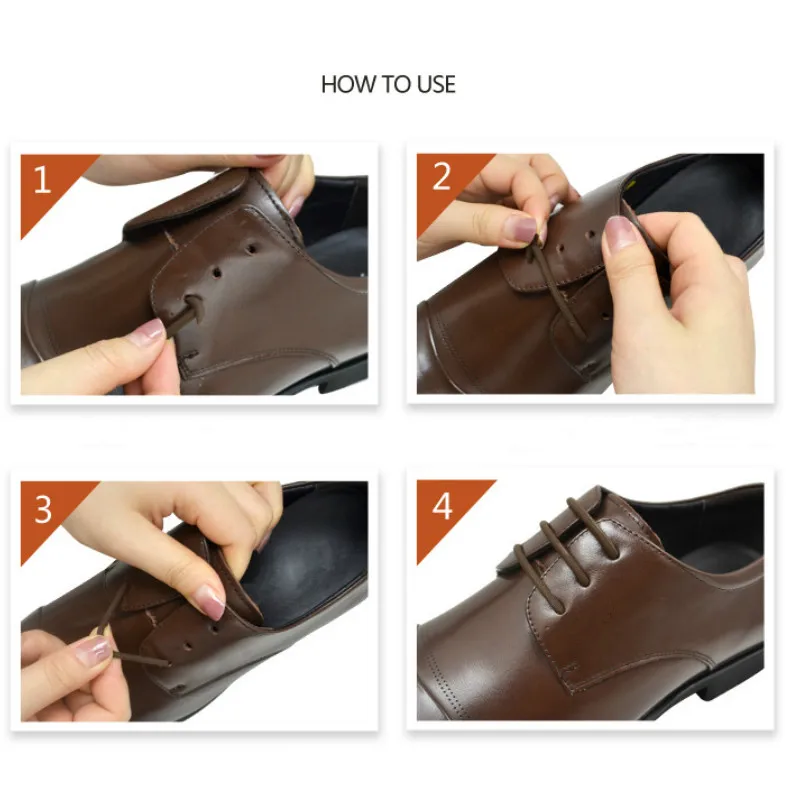 HOW TO USE

1

2

3

4