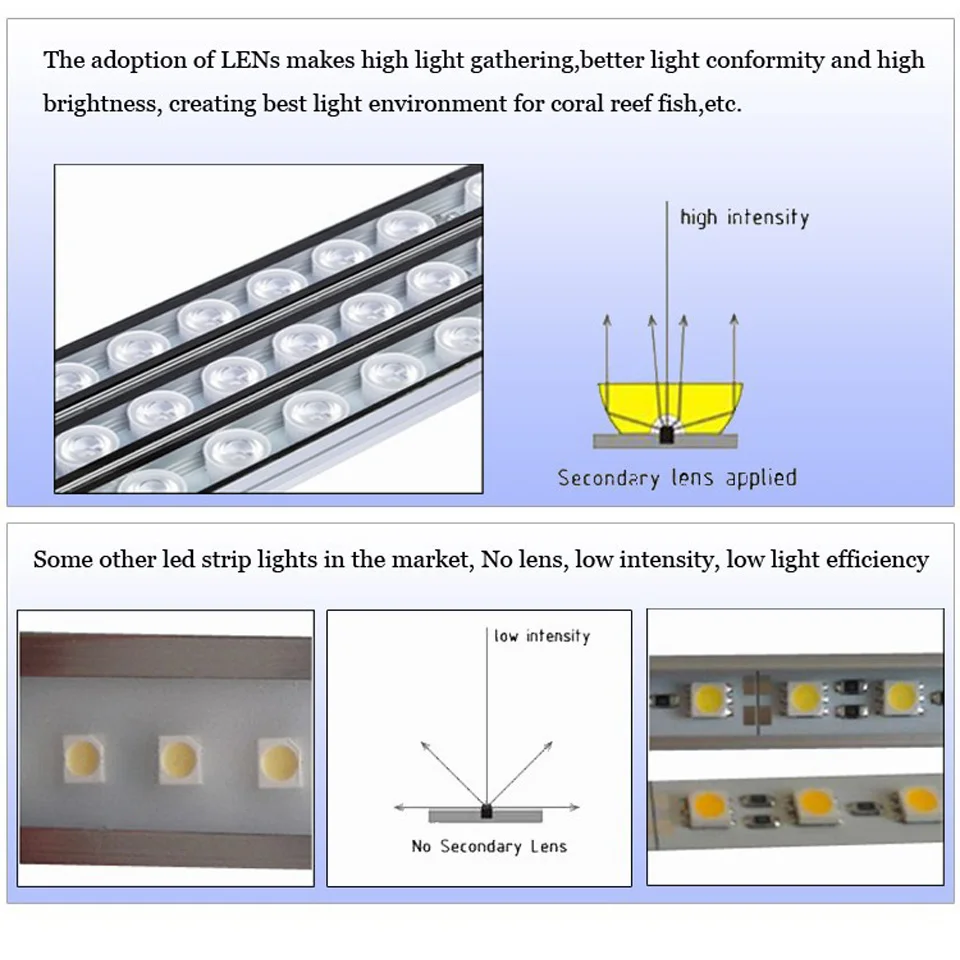 The adoption of LENs makes high light gathering,better light conformity and high brightness, creating best light environment for coral reef fish,etc.

high intensity

Secondary lens applied

Some other led strip lights in the market, No lens, low intensity, low light efficiency

low intensity

No Secondary Lens