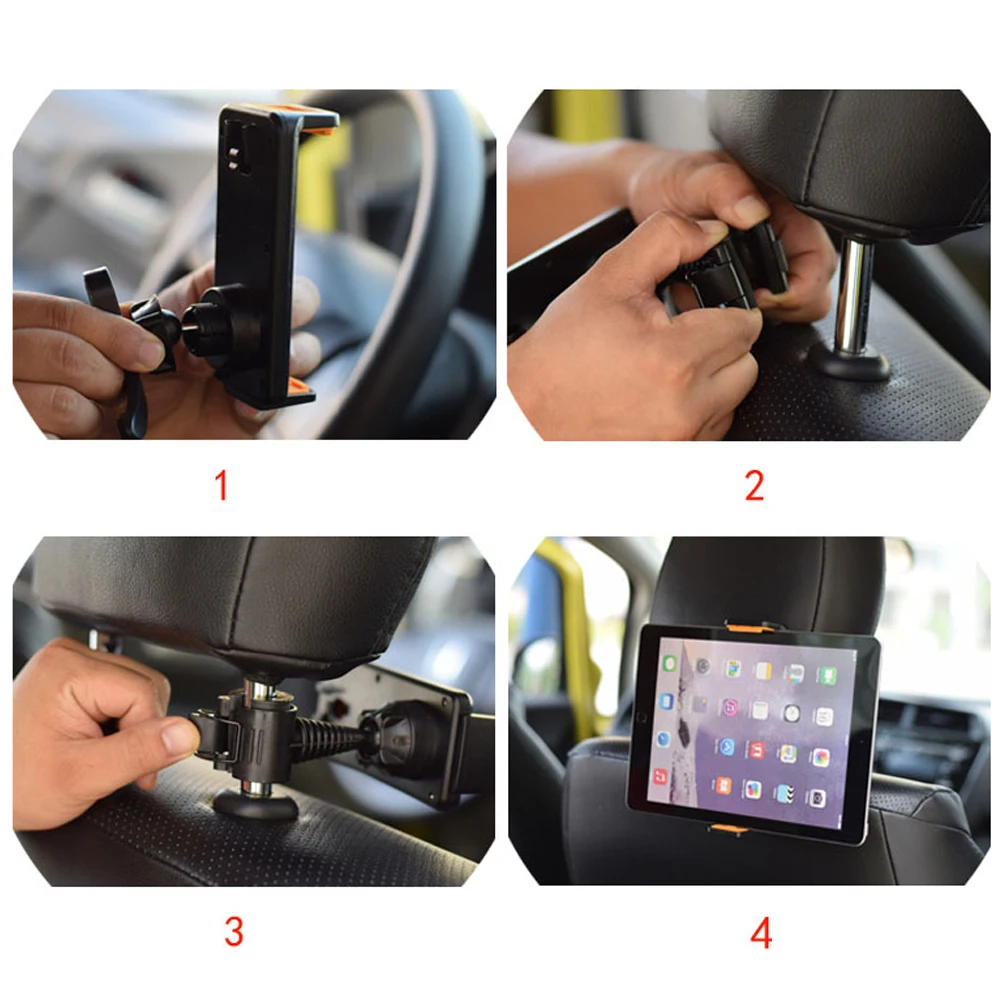 1

2

3

4