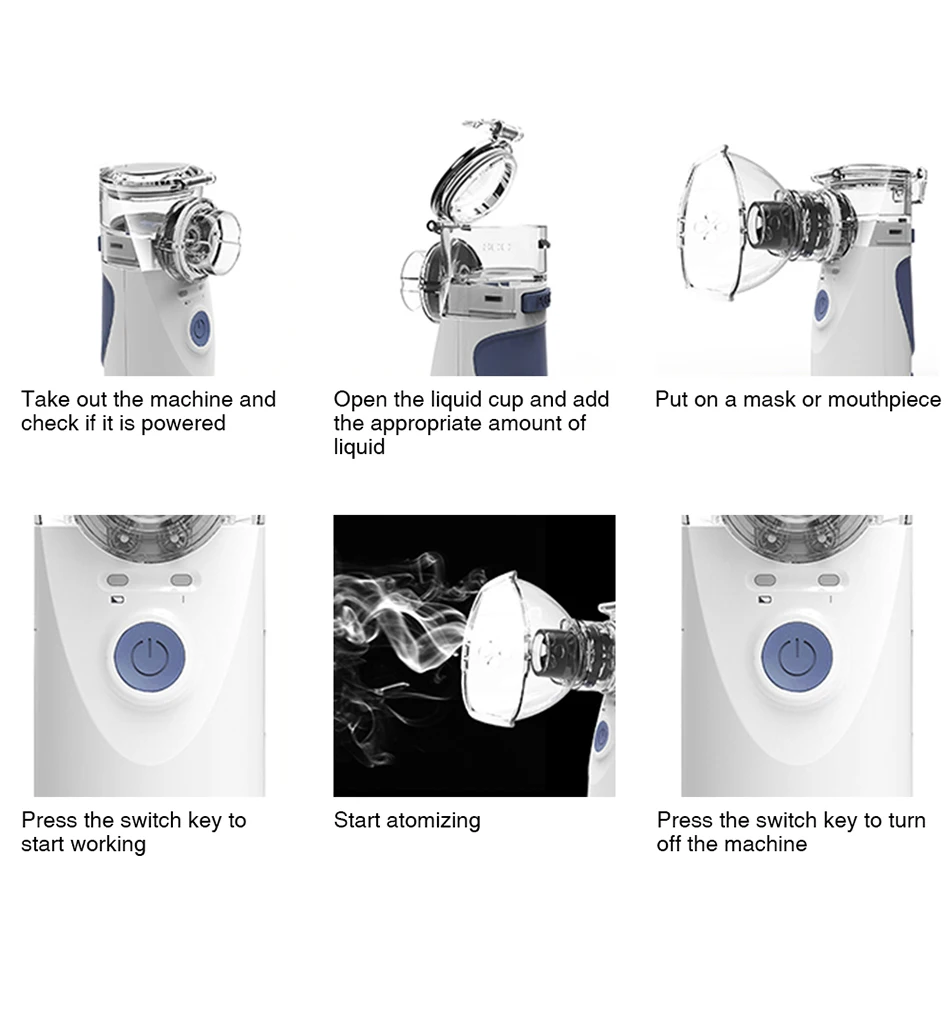 Take out the machine and check if it is powered

Open the liquid cup and add the appropriate amount of liquid

Put on a mask or mouthpiece

Press the switch key to start working

Start atomizing

Press the switch key to turn off the machine