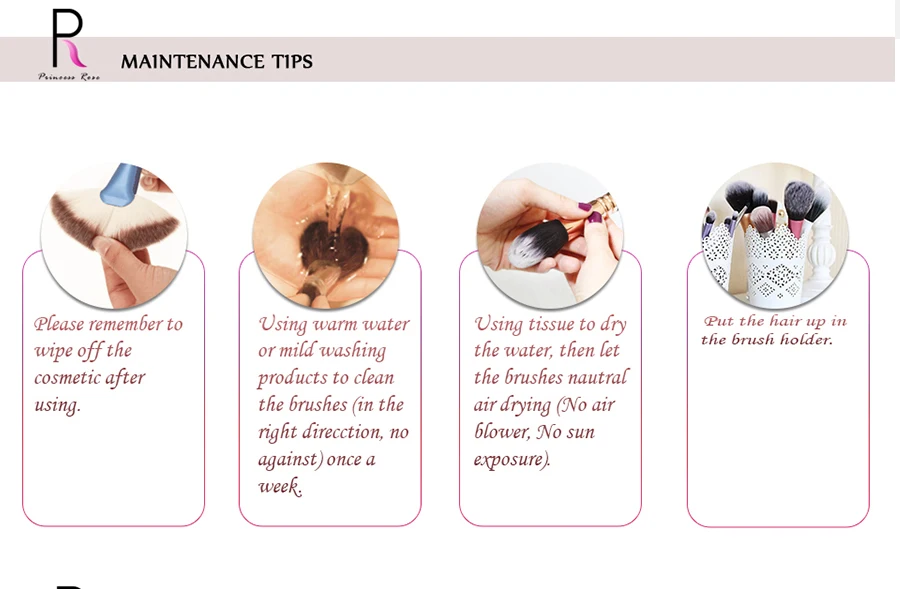 PR
Princess Rose

MAINTENANCE TIPS

Please remember to wipe off the cosmetic after using.

Using warm water or mild washing products to clean the brushes (in the right direcction, no against) once a week.

Using tissue to dry the water, then let the brushes nautral air drying (No air blower, No sun exposure).

Put the hair up in the brush holder.