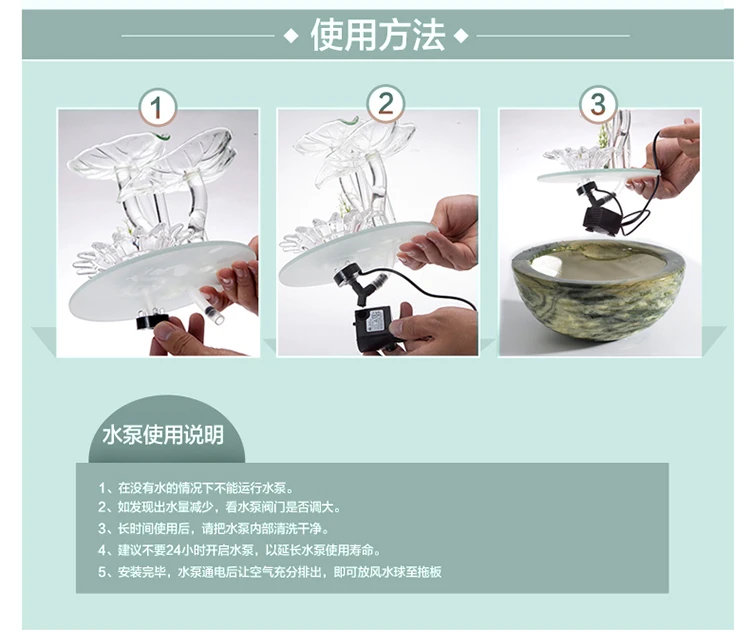 ◆ 使用方法 ◆

1

2

3

水泵使用说明

1、在没有水的情况下不能运行水泵。
2、如发现出水量减少，看水泵阀门是否调大。
3、长时间使用后，请把水泵内部清洗干净。
4、建议不要24小时开启水泵，以延长水泵使用寿命。
5、安装完毕，水泵通电后让空气充分排出，即可放风水球至拖板