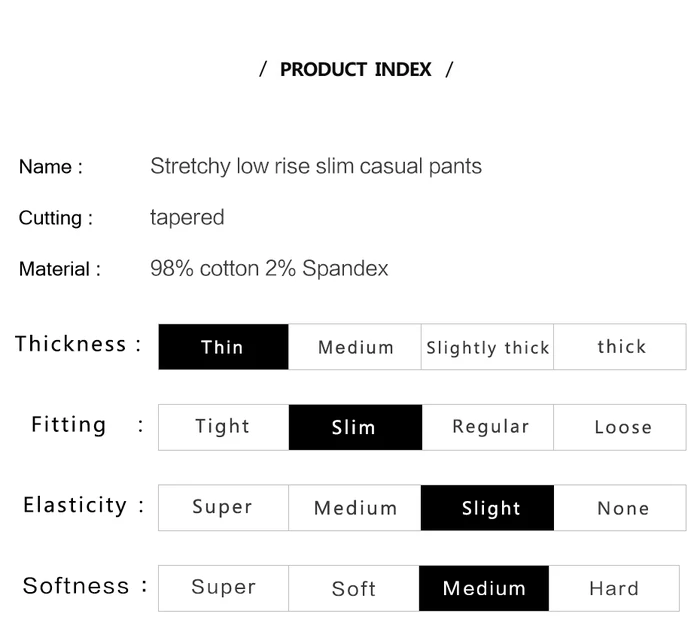 / PRODUCT INDEX /

Name : Stretchy low rise slim casual pants

Cutting : tapered

Material : 98% cotton 2% Spandex

| Thickness : | Thin | Medium | Slightly thick | thick |
|---|---|---|---|---|
| Fitting : | Tight | Slim | Regular | Loose |
| Elasticity : | Super | Medium | Slight | None |
| Softness : | Super | Soft | Medium | Hard |