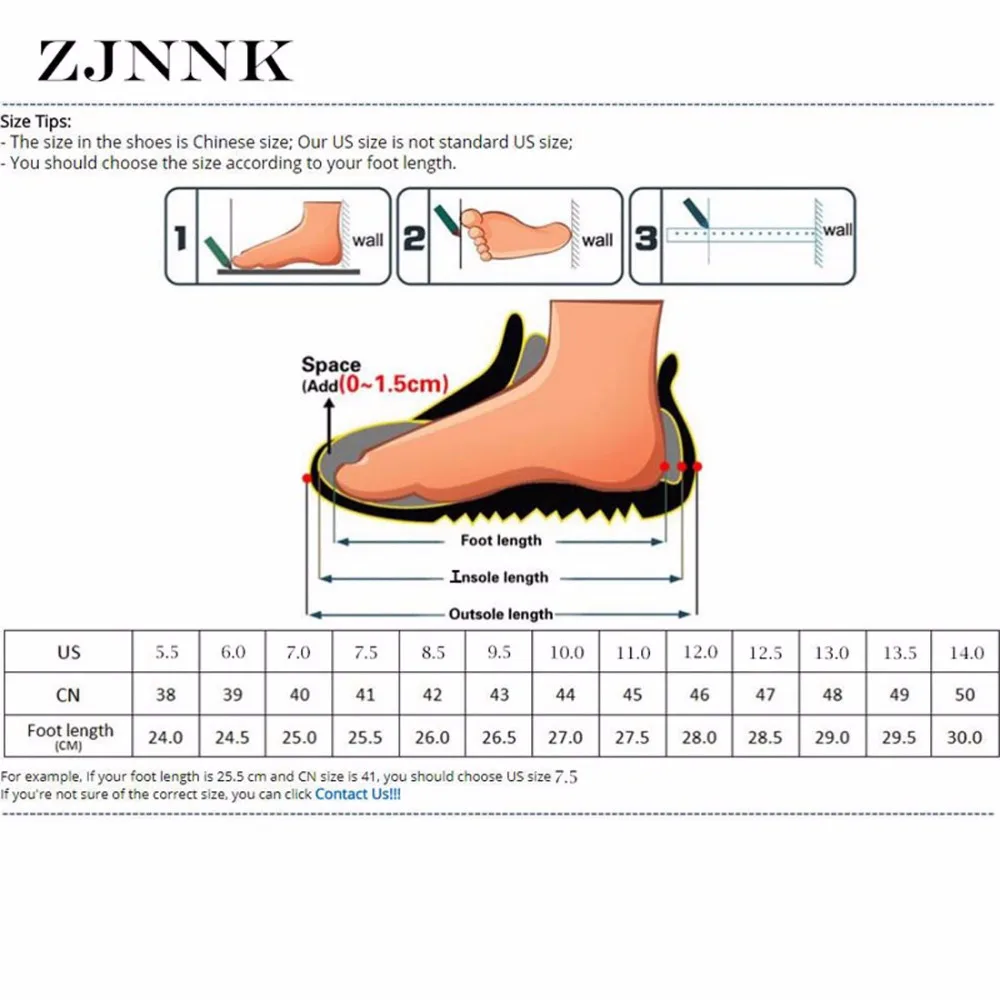 ZJNNK

Size Tips:
- The size in the shoes is Chinese size; Our US size is not standard US size;
- You should choose the size according to your foot length.

1 wall 2 wall 3 wall

Space (Add(0~1.5cm)

Foot length
Insole length
Outsole length

| US | 5.5 | 6.0 | 7.0 | 7.5 | 8.5 | 9.5 | 10.0 | 11.0 | 12.0 | 12.5 | 13.0 | 13.5 | 14.0 |
|---|---|---|---|---|---|---|---|---|---|---|---|---|---|
| CN | 38 | 39 | 40 | 41 | 42 | 43 | 44 | 45 | 46 | 47 | 48 | 49 | 50 |
| Foot length (CM) | 24.0 | 24.5 | 25.0 | 25.5 | 26.0 | 26.5 | 27.0 | 27.5 | 28.0 | 28.5 | 29.0 | 29.5 | 30.0 |

For example, If your foot length is 25.5 cm and CN size is 41, you should choose US size 7.5
If you're not sure of the correct size, you can click Contact Us!!!