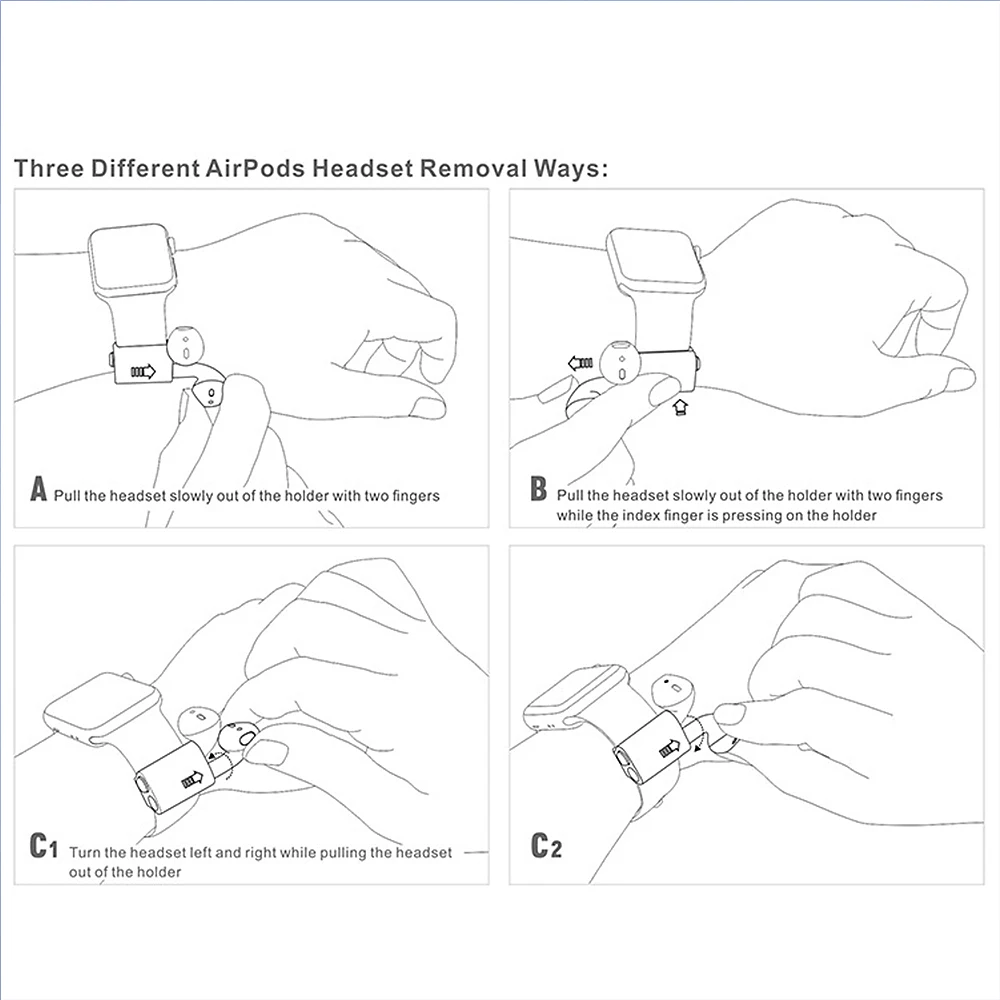 Three Different AirPods Headset Removal Ways:

A Pull the headset slowly out of the holder with two fingers

B Pull the headset slowly out of the holder with two fingers while the index finger is pressing on the holder

C1 Turn the headset left and right while pulling the headset out of the holder

C2