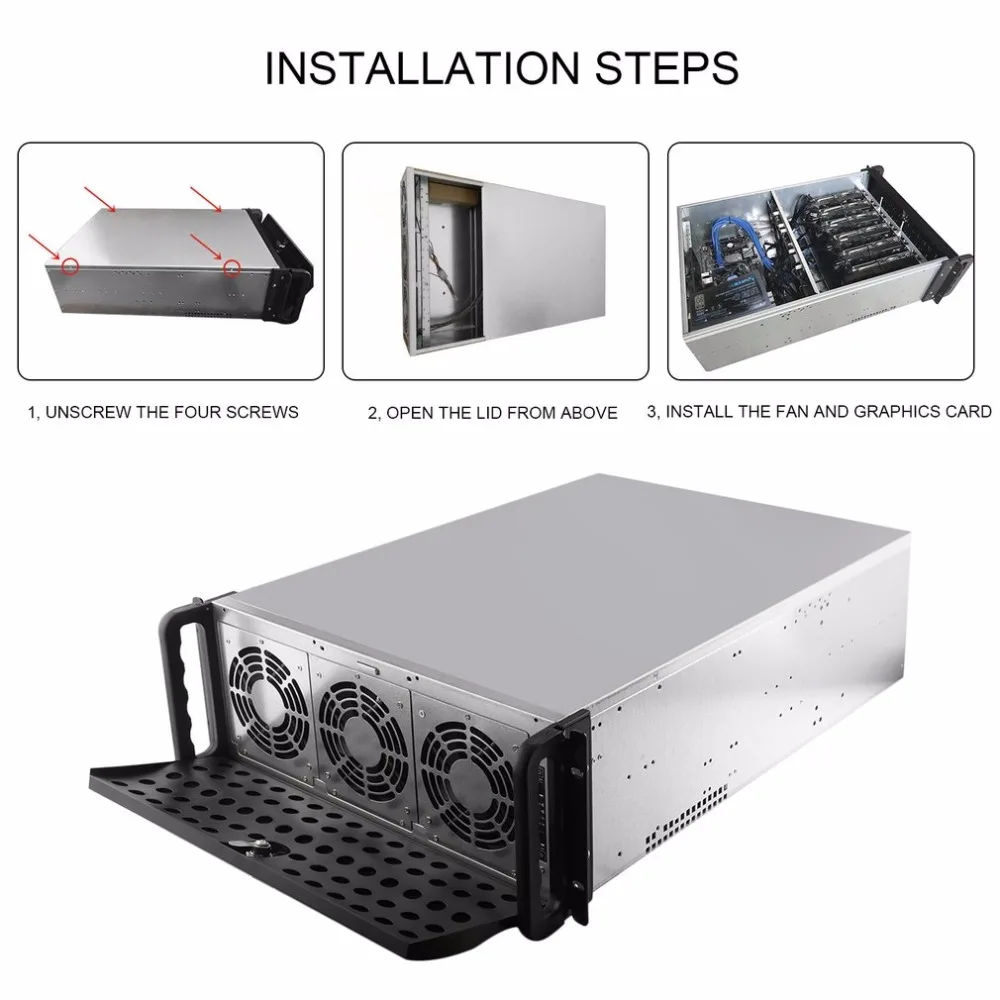 INSTALLATION STEPS

1, UNSCREW THE FOUR SCREWS

2, OPEN THE LID FROM ABOVE

3, INSTALL THE FAN AND GRAPHICS CARD