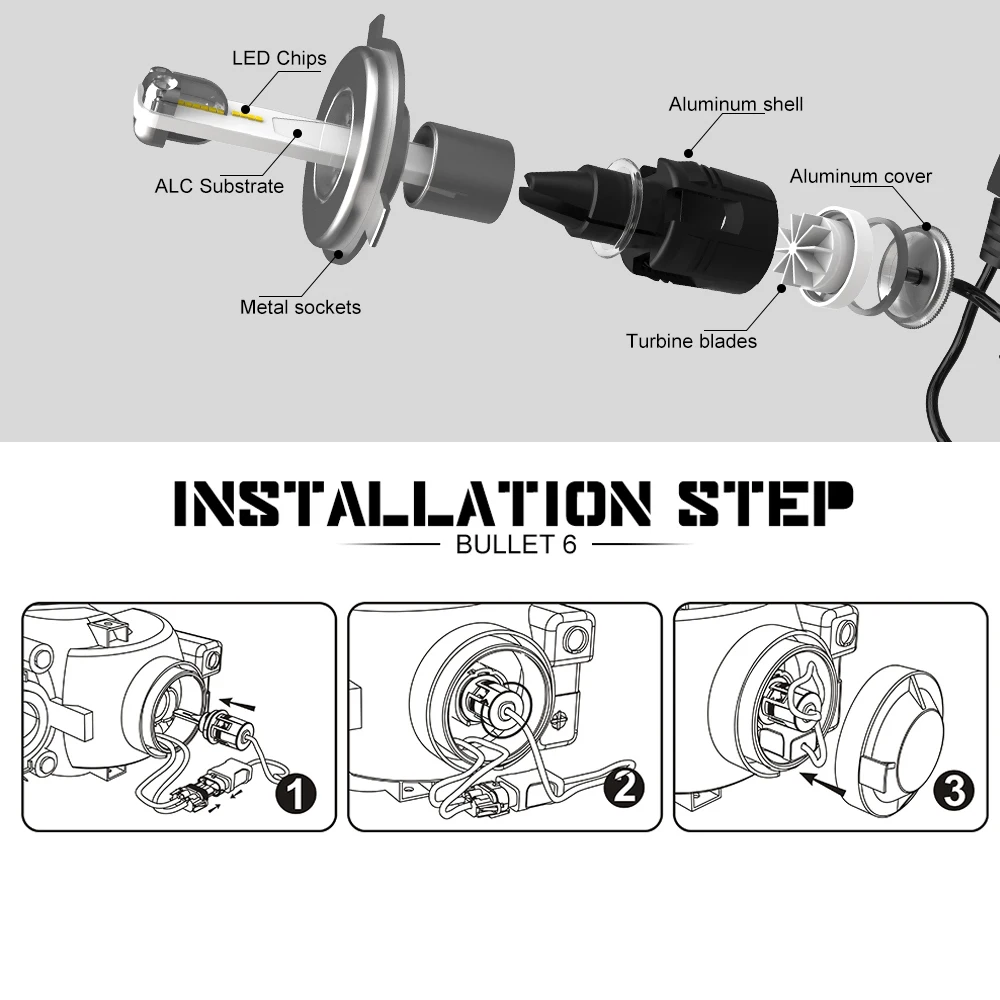 LED Chips
ALC Substrate
Metal sockets
Aluminum shell
Aluminum cover
Turbine blades

INSTALLATION STEP
BULLET 6

1
2
3