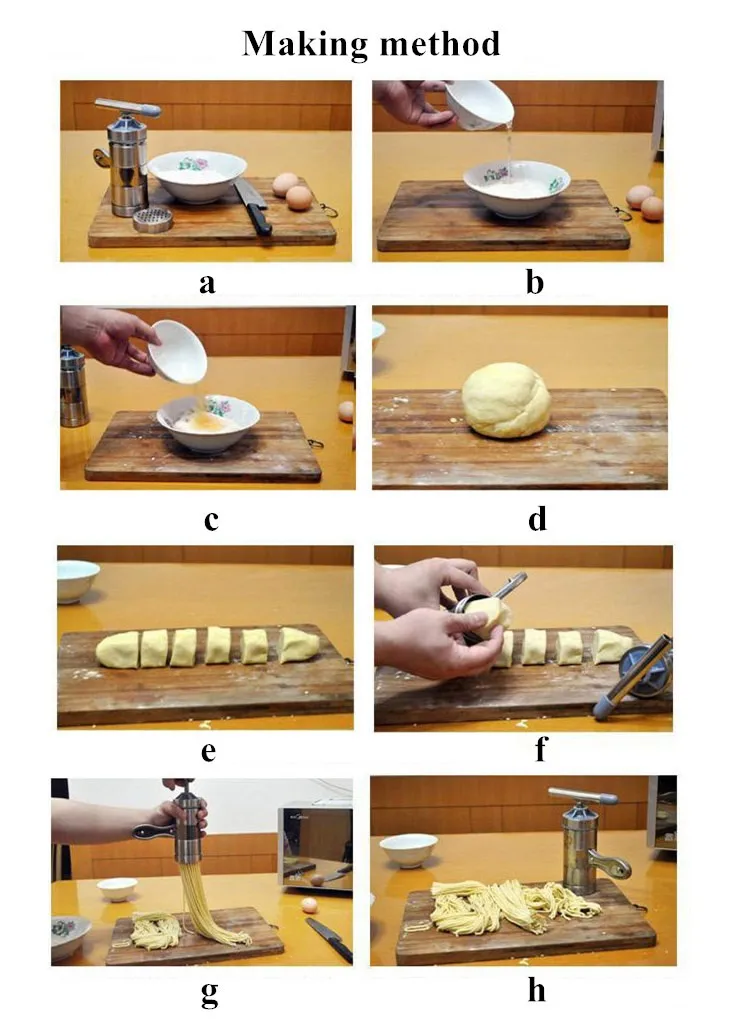 Making method

a

b

c

d

e

f

g

h