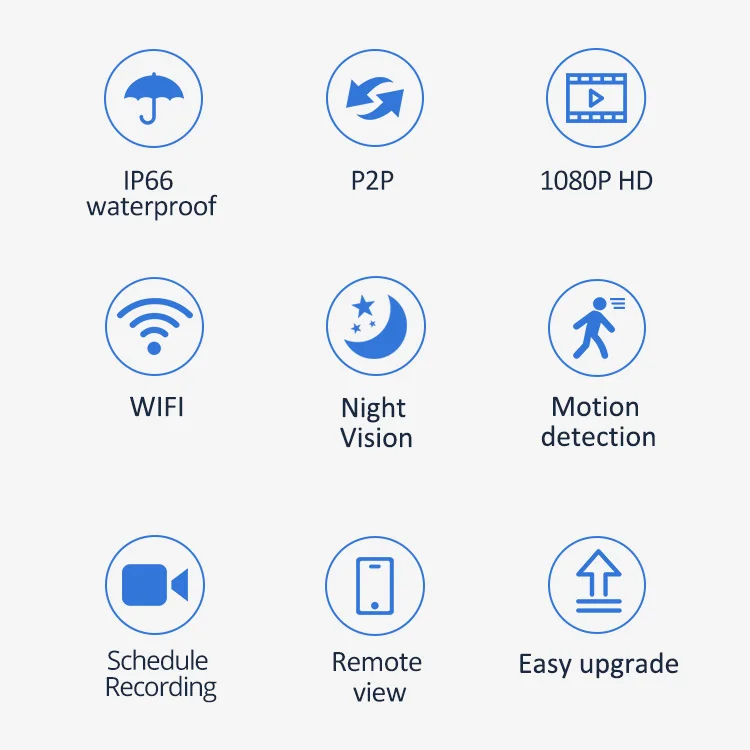 IP66
waterproof

P2P

1080P HD

WIFI

Night
Vision

Motion
detection

Schedule
Recording

Remote
view

Easy upgrade