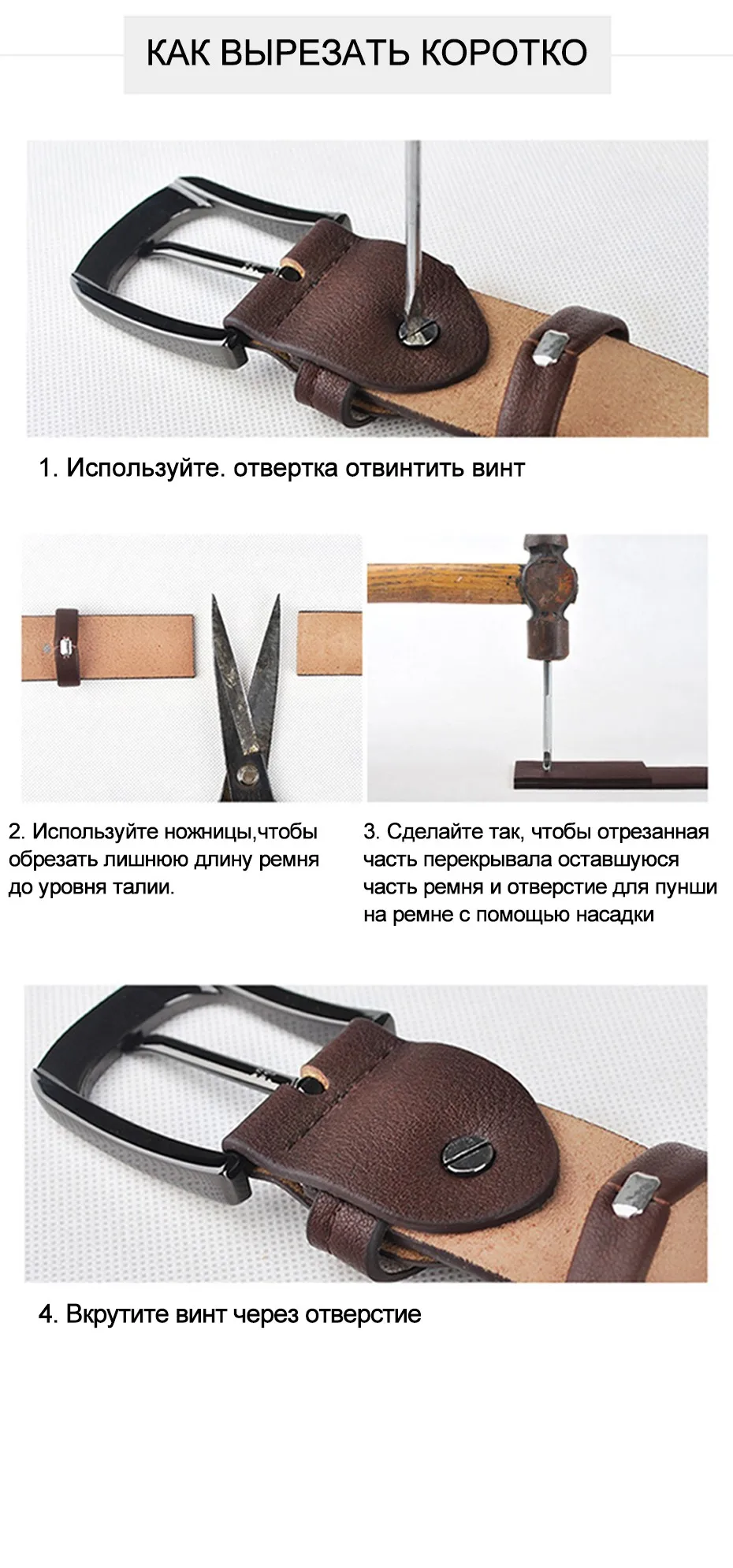 КАК ВЫРЕЗАТЬ КОРОТКО

1. Используйте. отвертка отвинтить винт

2. Используйте ножницы,чтобы обрезать лишнюю длину ремня до уровня талии.

3. Сделайте так, чтобы отрезанная часть перекрывала оставшуюся часть ремня и отверстие для пунши на ремне с помощью насадки

4. Вкрутите винт через отверстие