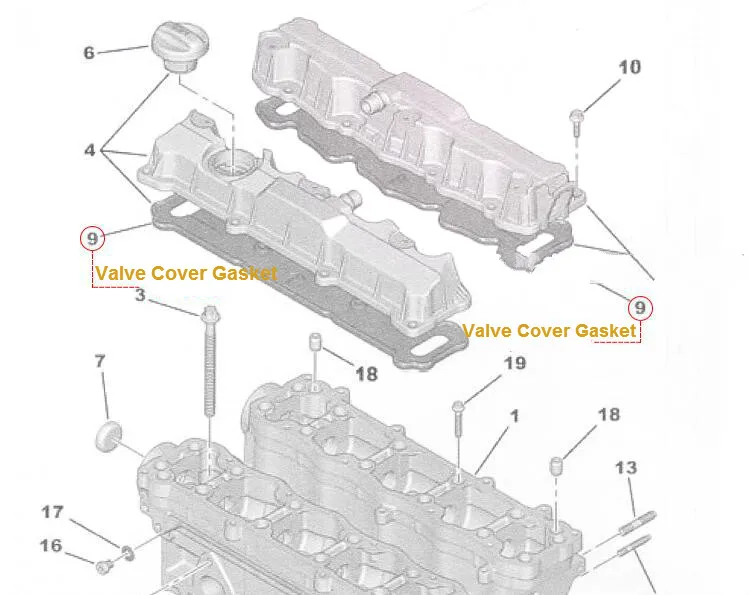 6
10
4
9
Valve Cover Gasket
3
9
Valve Cover Gasket
7
18
19
1
18
13
17
16