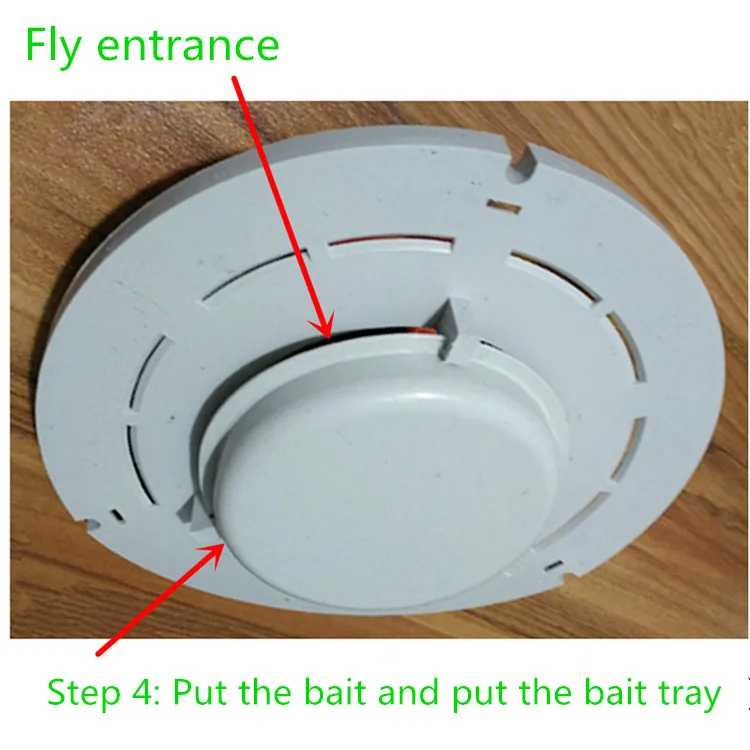 Fly entrance

Step 4: Put the bait and put the bait tray