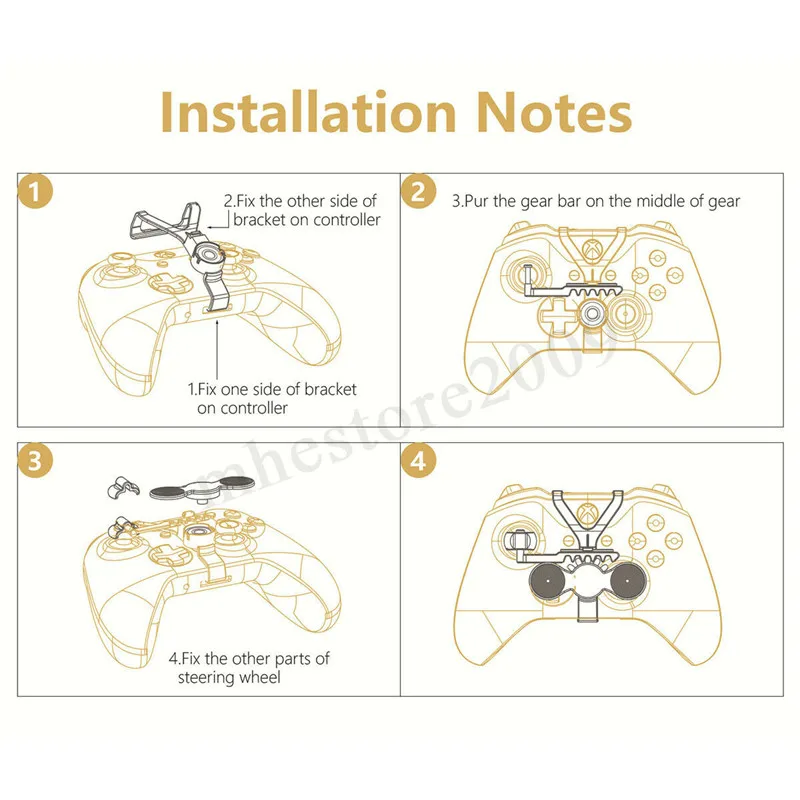 Installation Notes

1

2.Fix the other side of bracket on controller

1.Fix one side of bracket on controller

2

3.Pur the gear bar on the middle of gear

3

4.Fix the other parts of steering wheel

4

mhestore2009