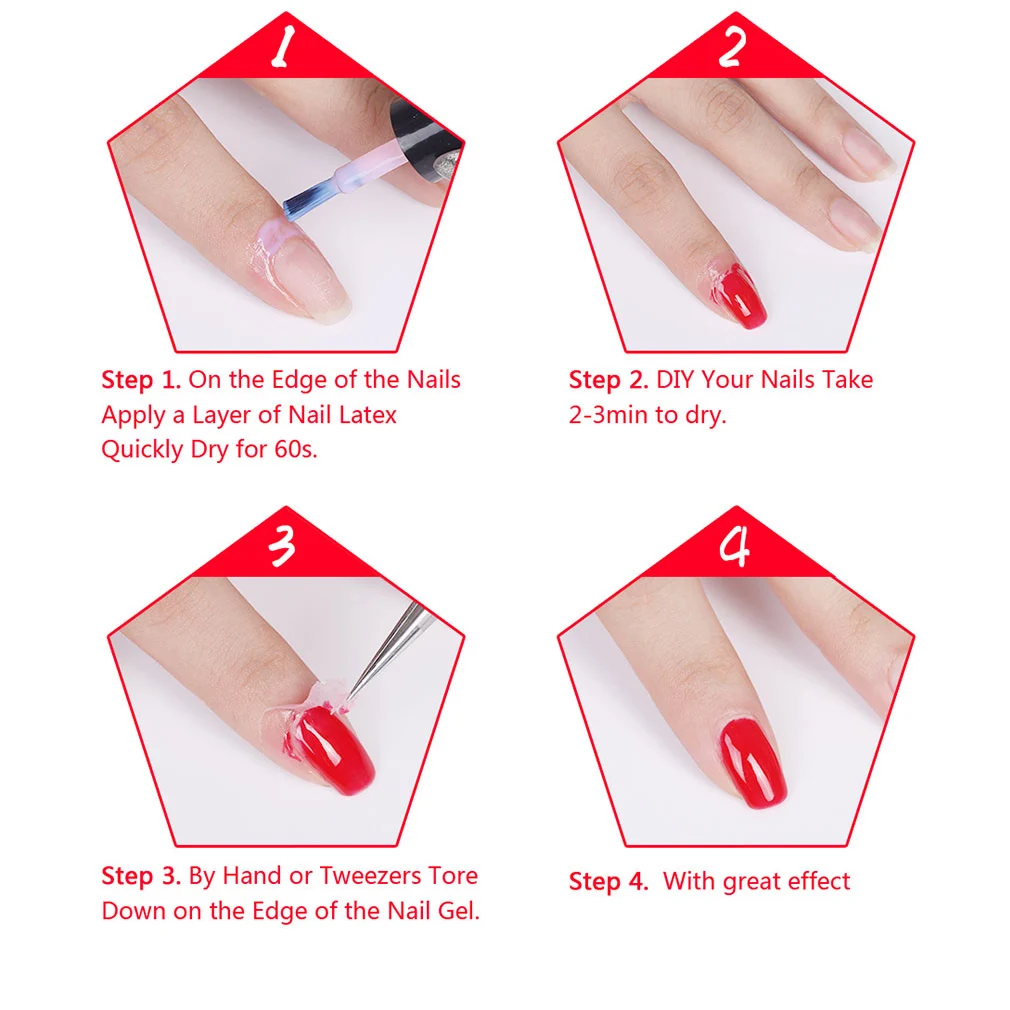 1

Step 1. On the Edge of the Nails Apply a Layer of Nail Latex Quickly Dry for 60s.

2

Step 2. DIY Your Nails Take 2-3min to dry.

3

Step 3. By Hand or Tweezers Tore Down on the Edge of the Nail Gel.

4

Step 4. With great effect