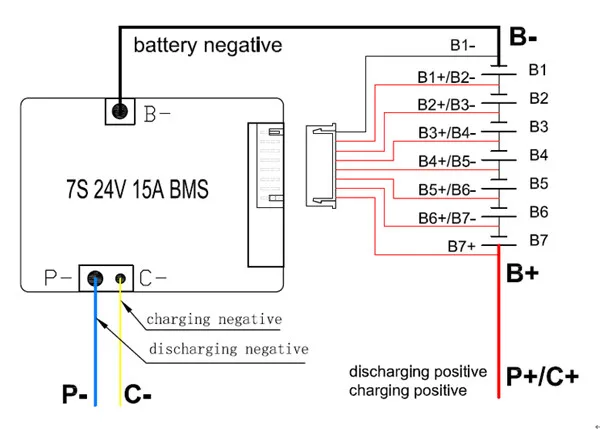 battery negative

B-

B1-

B1

B1+/B2-

B2

B2+/B3-

B3

B3+/B4-

B4

B4+/B5-

B5

B5+/B6-

B6

B6+/B7-

B7

B7+

B+

B-

7S 24V 15A BMS

P-

C-

charging negative

discharging negative

P-

C-

discharging positive
charging positive

P+/C+