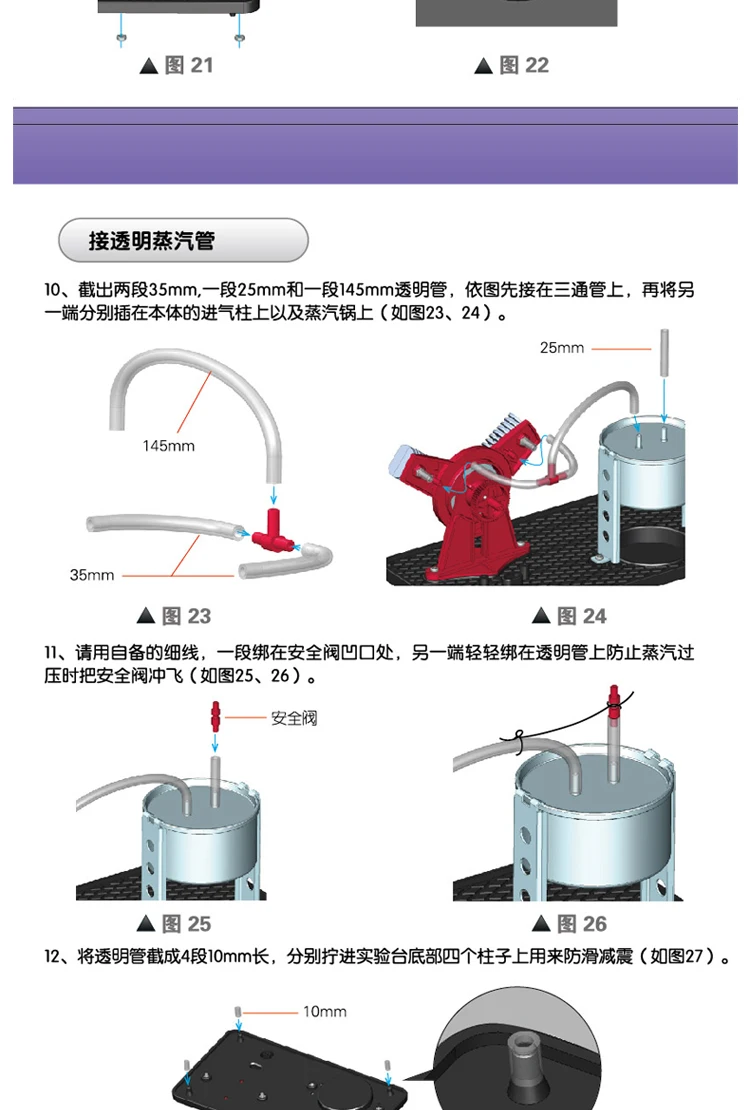 ▲ 图 21

▲ 图 22

接透明蒸汽管

10、截出两段35mm,一段25mm和一段145mm透明管，依图先接在三通管上，再将另一端分别插在本体的进气柱上以及蒸汽锅上（如图23、24）。

145mm

35mm

25mm

▲ 图 23

▲ 图 24

11、请用自备的细线，一段绑在安全阀凹口处，另一端轻轻绑在透明管上防止蒸汽过压时把安全阀冲飞（如图25、26）。

安全阀

▲ 图 25

▲ 图 26

12、将透明管截成4段10mm长，分别拧进实验台底部四个柱子上用来防滑减震（如图27）。

10mm