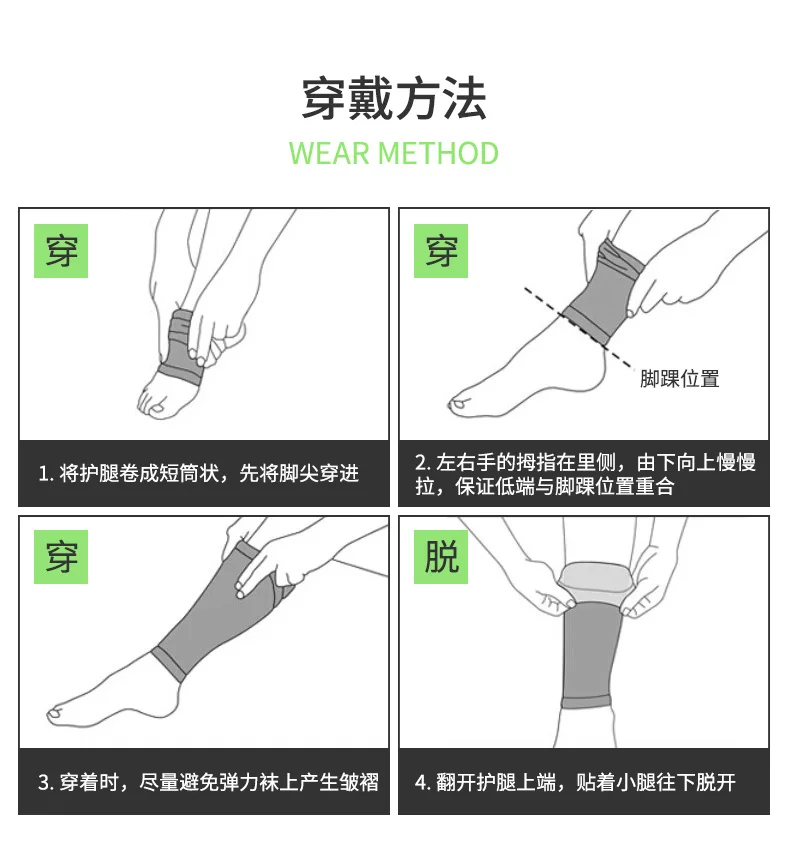 穿戴方法

WEAR METHOD

穿

1. 将护腿卷成短筒状，先将脚尖穿进

穿

脚踝位置

2. 左右手的拇指在里侧，由下向上慢慢拉，保证低端与脚踝位置重合

穿

3. 穿着时，尽量避免弹力袜上产生皱褶

脱

4. 翻开护腿上端，贴着小腿往下脱开