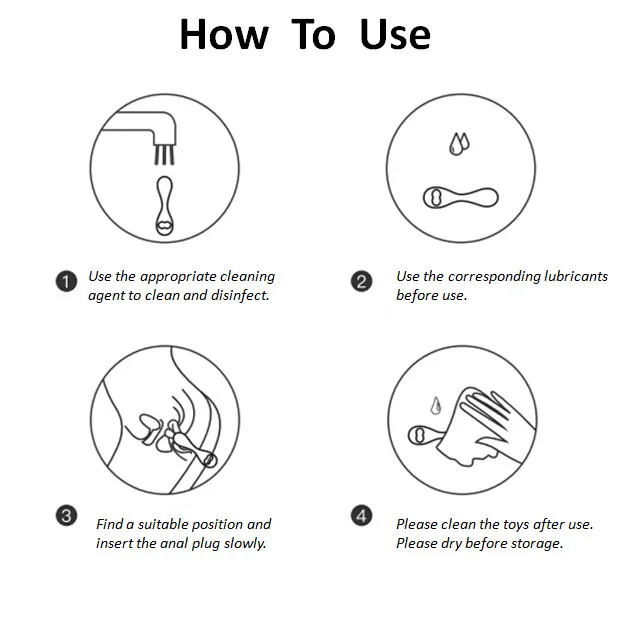 How To Use

1 Use the appropriate cleaning agent to clean and disinfect.

2 Use the corresponding lubricants before use.

3 Find a suitable position and insert the anal plug slowly.

4 Please clean the toys after use. Please dry before storage.