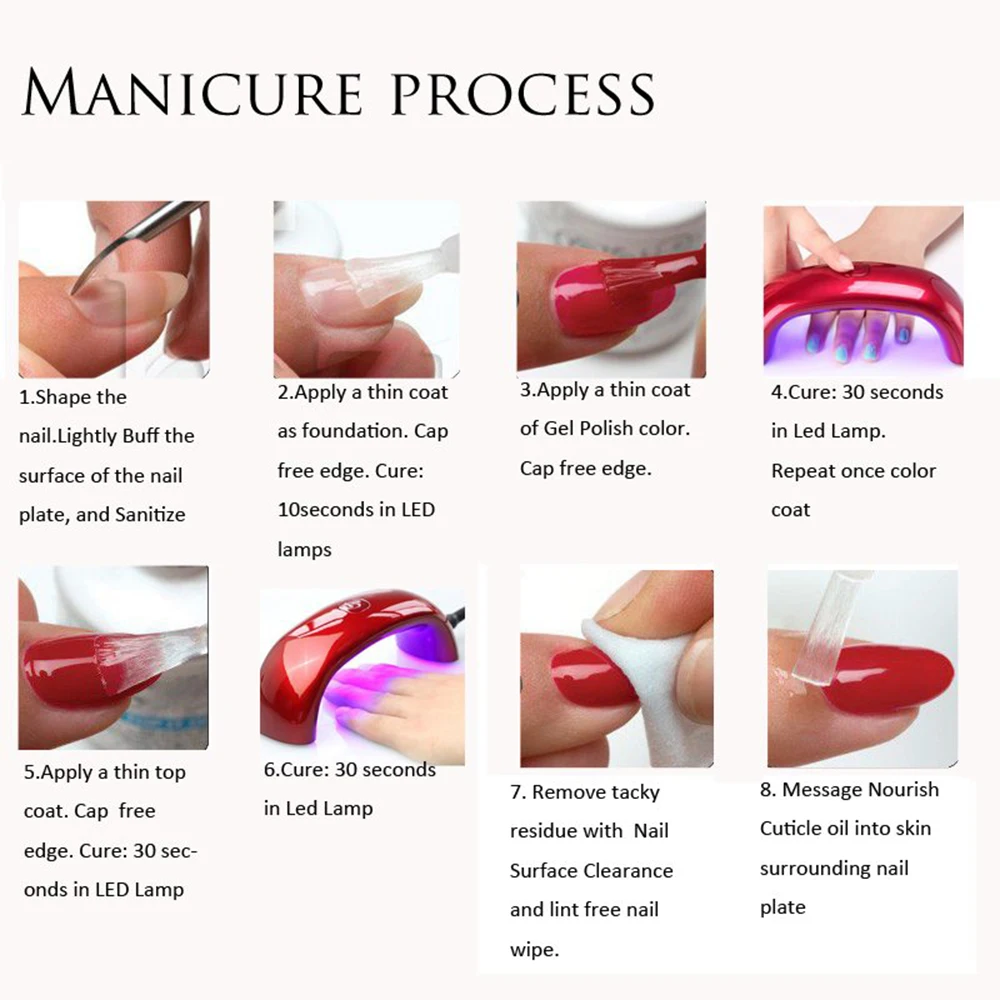 MANICURE PROCESS

1.Shape the nail.Lightly Buff the surface of the nail plate, and Sanitize

2.Apply a thin coat as foundation. Cap free edge. Cure: 10seconds in LED lamps

3.Apply a thin coat of Gel Polish color. Cap free edge.

4.Cure: 30 seconds in Led Lamp. Repeat once color coat

5.Apply a thin top coat. Cap free edge. Cure: 30 seconds in LED Lamp

6.Cure: 30 seconds in Led Lamp

7. Remove tacky residue with Nail Surface Clearance and lint free nail wipe.

8. Message Nourish Cuticle oil into skin surrounding nail plate