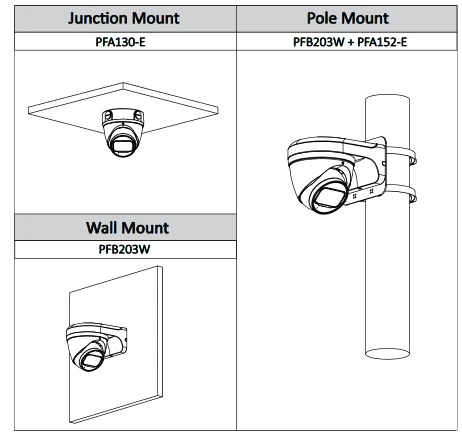 Junction Mount

PFA130-E

Wall Mount

PFB203W

Pole Mount

PFB203W + PFA152-E