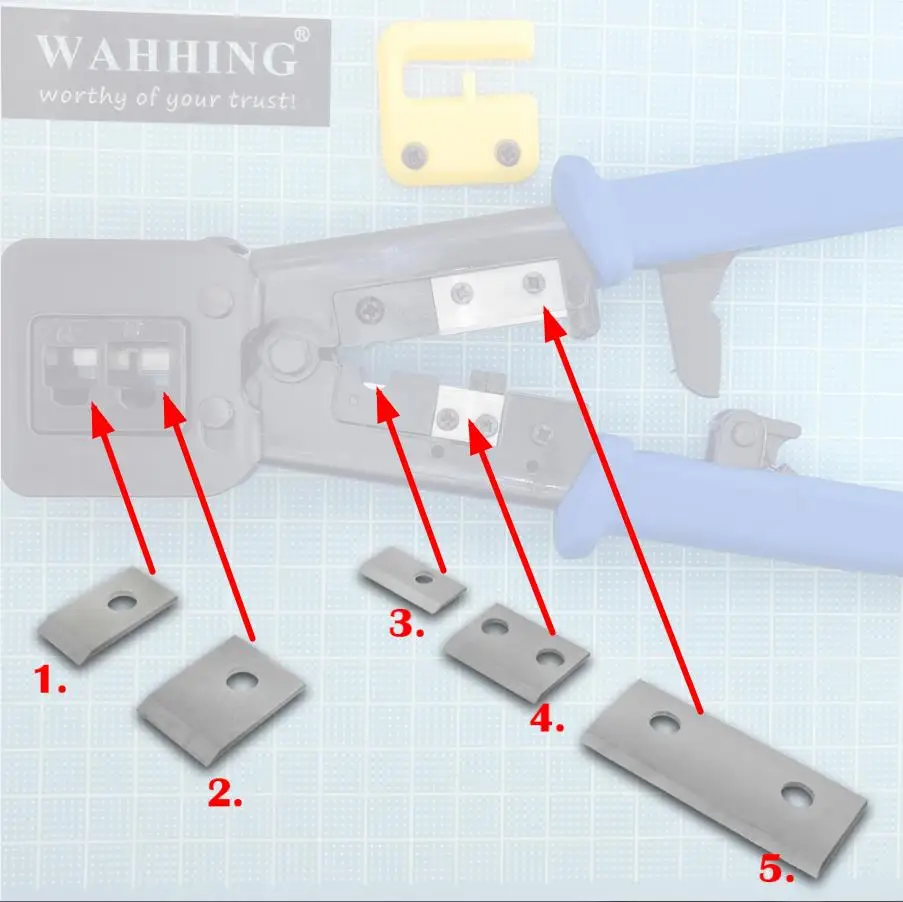 WAHHING®
worthy of your trust!

1.
2.
3.
4.
5.