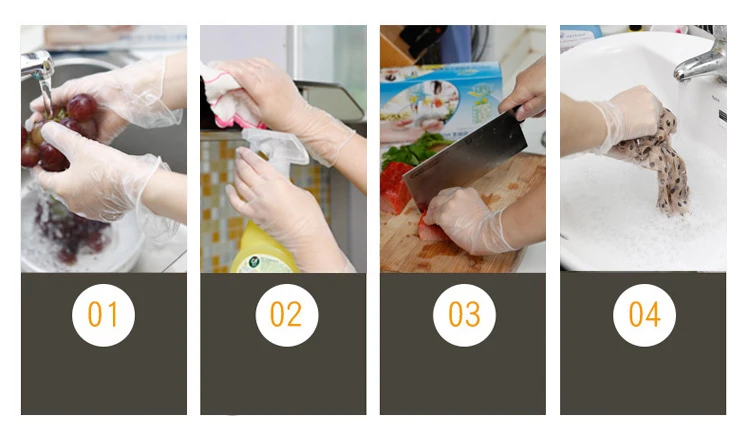 01

02

03

04