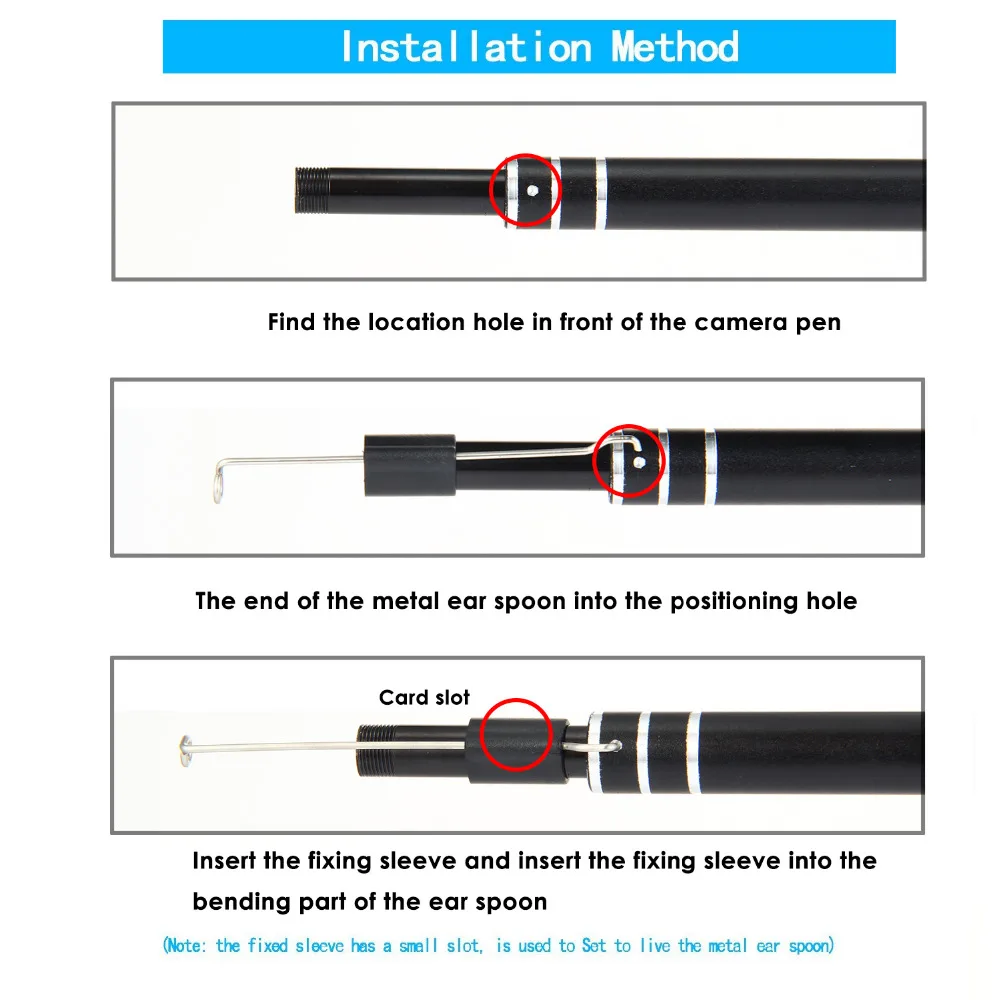 Installation Method

Find the location hole in front of the camera pen

The end of the metal ear spoon into the positioning hole

Card slot

Insert the fixing sleeve and insert the fixing sleeve into the bending part of the ear spoon

(Note: the fixed sleeve has a small slot, is used to Set to live the metal ear spoon)