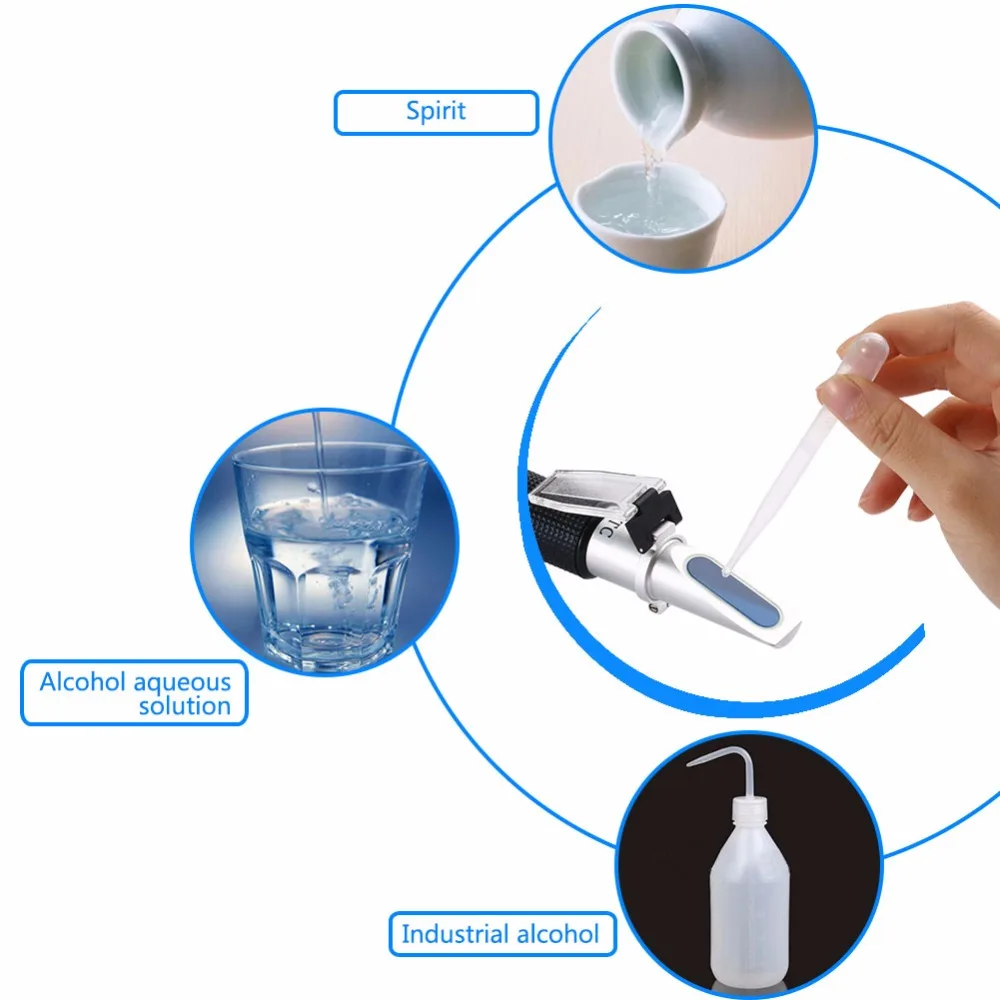 Spirit

Alcohol aqueous solution

Industrial alcohol