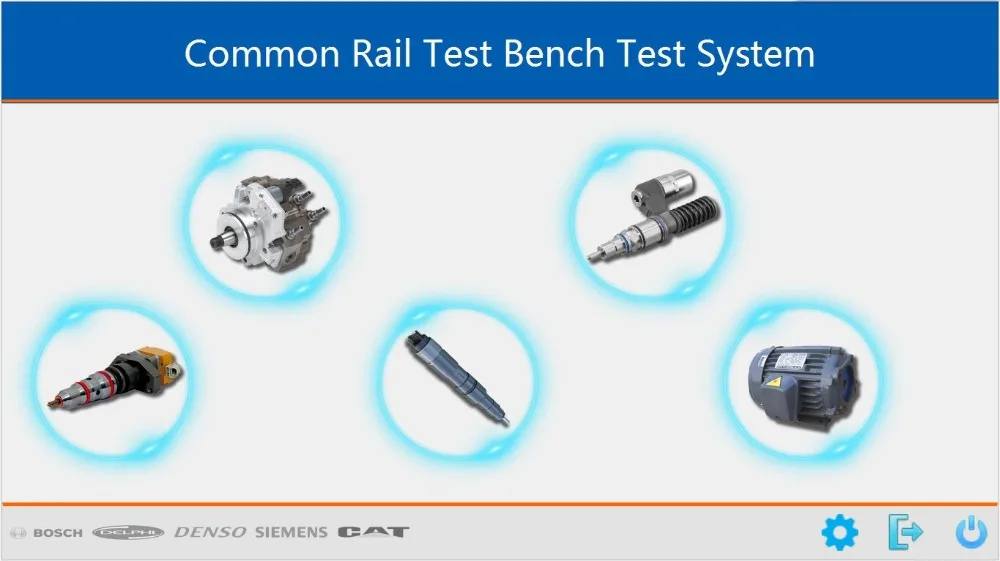 Common Rail Test Bench Test System

BOSCH DELPHI DENSO SIEMENS CAT