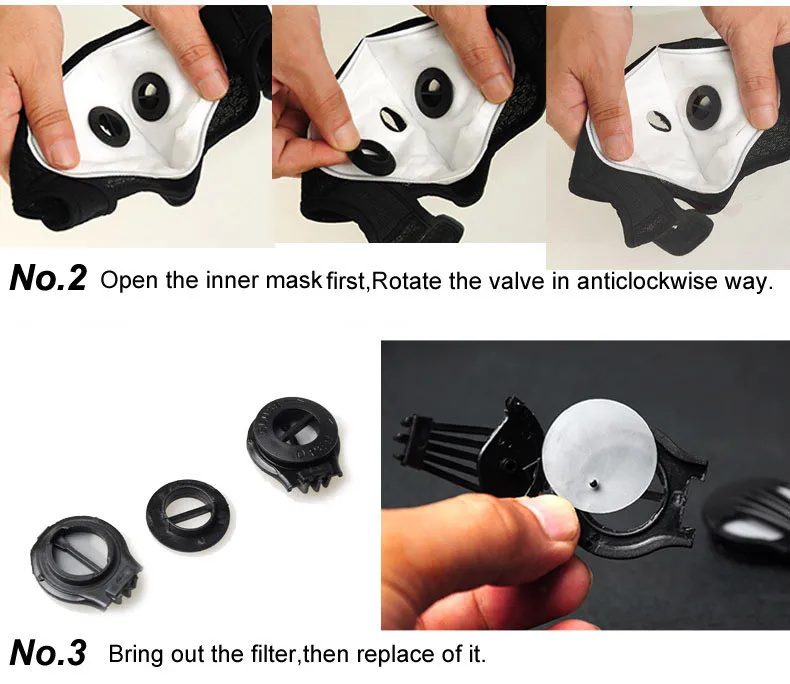 No.2 Open the inner mask first,Rotate the valve in anticlockwise way.

No.3 Bring out the filter,then replace of it.