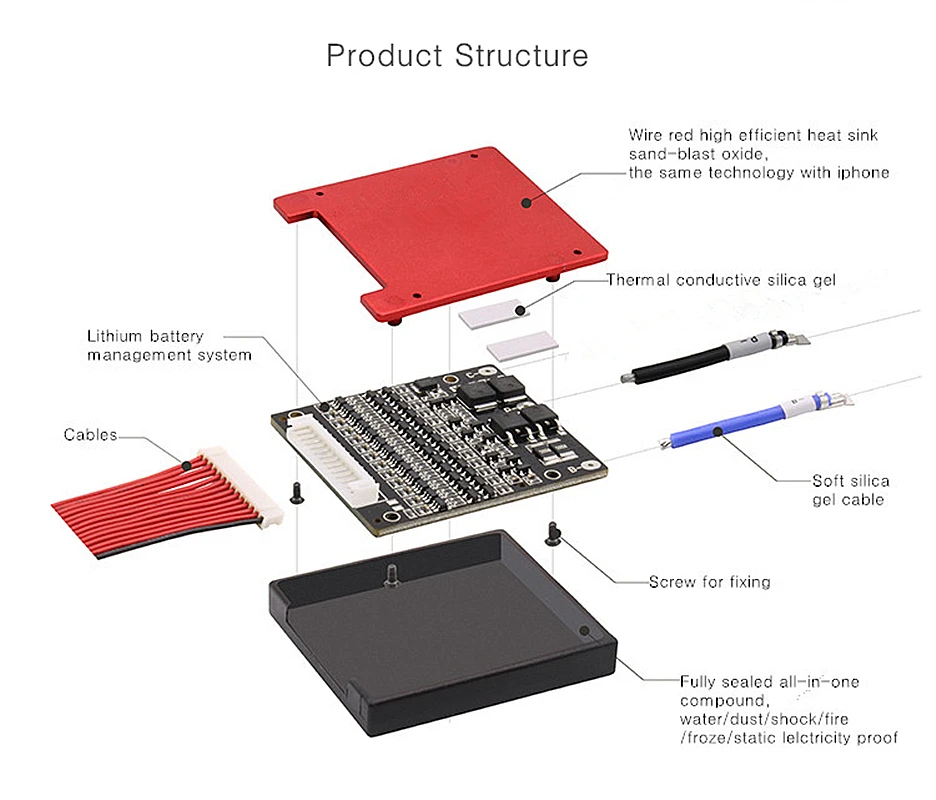 Product Structure

Wire red high efficient heat sink sand-blast oxide, the same technology with iphone

Thermal conductive silica gel

Lithium battery management system

Cables

Soft silica gel cable

Screw for fixing

Fully sealed all-in-one compound, water/dust/shock/fire /froze/static lelctricity proof