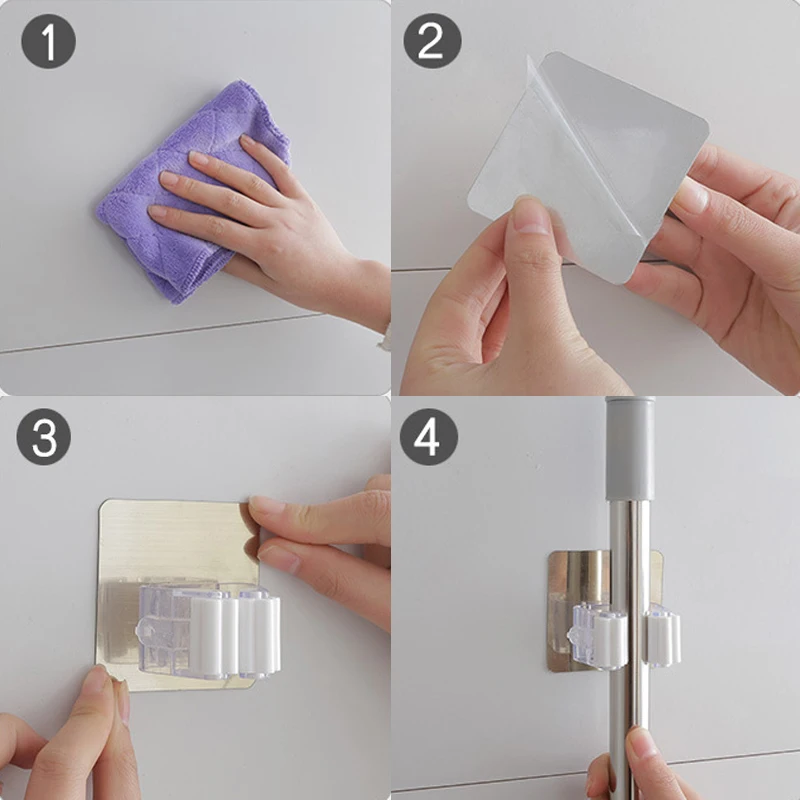 1
2
3
4