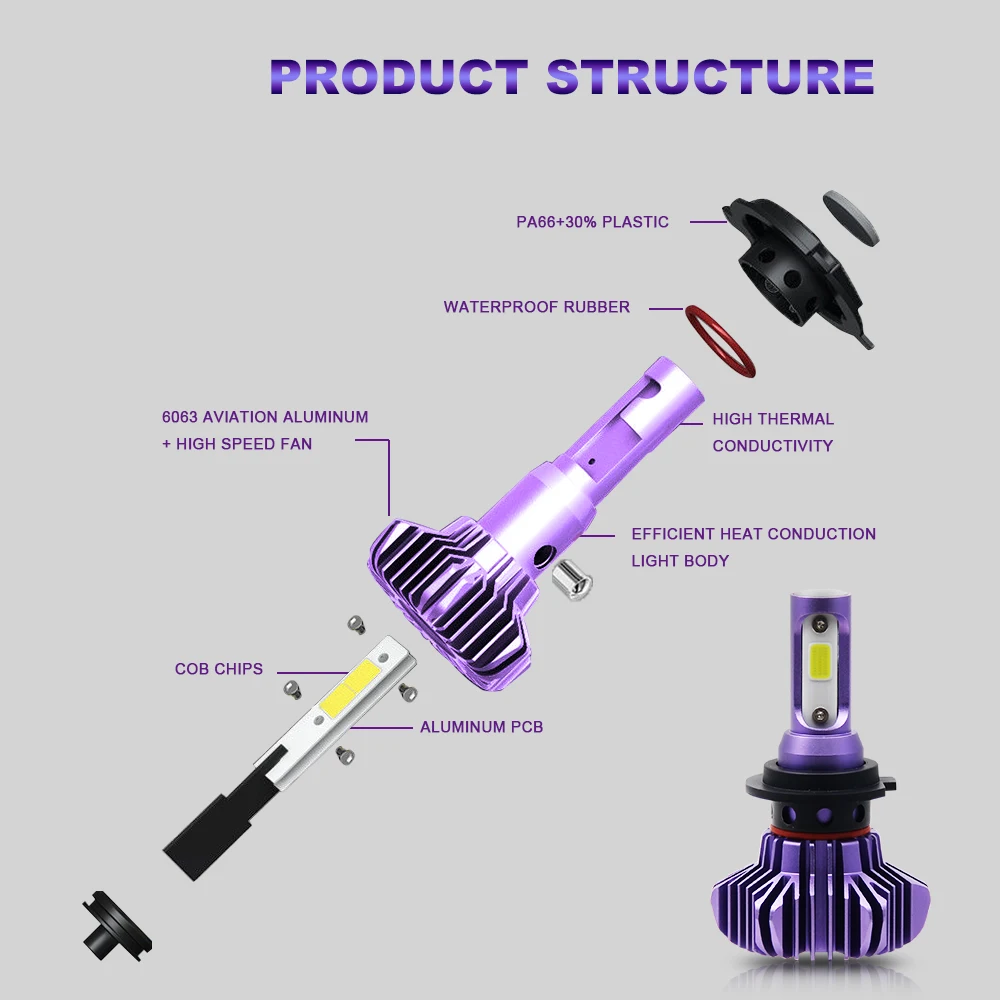 PRODUCT STRUCTURE

PA66+30% PLASTIC

WATERPROOF RUBBER

6063 AVIATION ALUMINUM + HIGH SPEED FAN

HIGH THERMAL CONDUCTIVITY

EFFICIENT HEAT CONDUCTION LIGHT BODY

COB CHIPS

ALUMINUM PCB