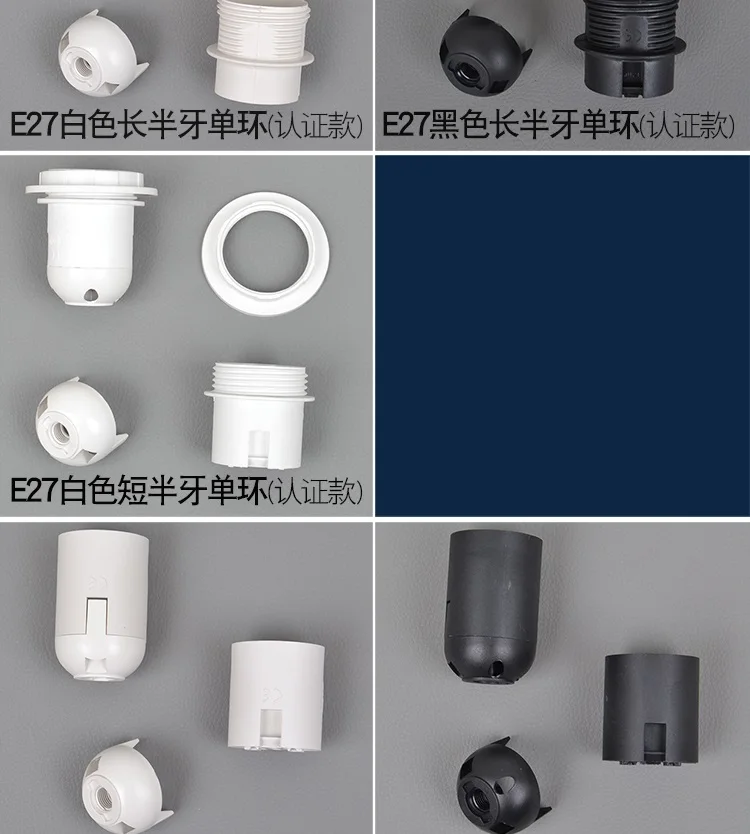 E27白色长半牙单环(认证款)

E27黑色长半牙单环(认证款)

E27白色短半牙单环(认证款)