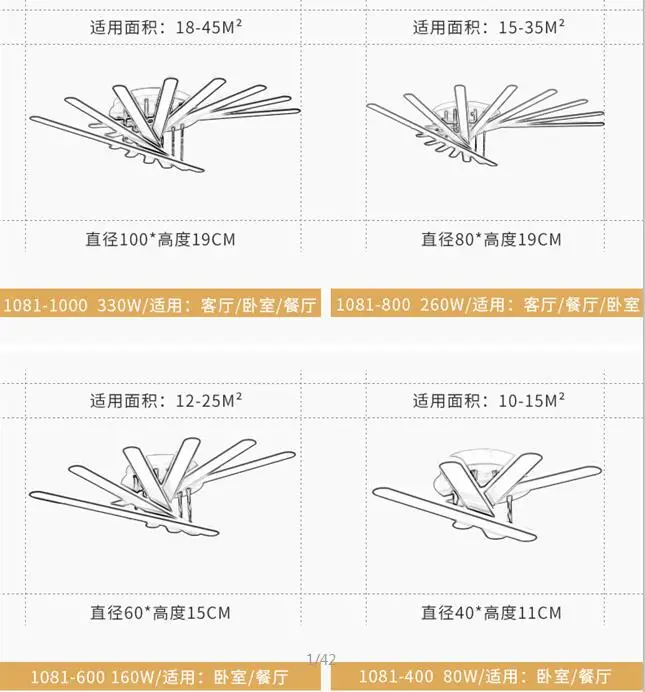 适用面积：18-45M²

直径100*高度19CM

1081-1000 330W/适用：客厅/卧室/餐厅

适用面积：15-35M²

直径80*高度19CM

1081-800 260W/适用：客厅/餐厅/卧室

适用面积：12-25M²

直径60*高度15CM

1081-600 160W/适用：卧室/餐厅

适用面积：10-15M²

直径40*高度11CM

1081-400 80W/适用：卧室/餐厅

1/42