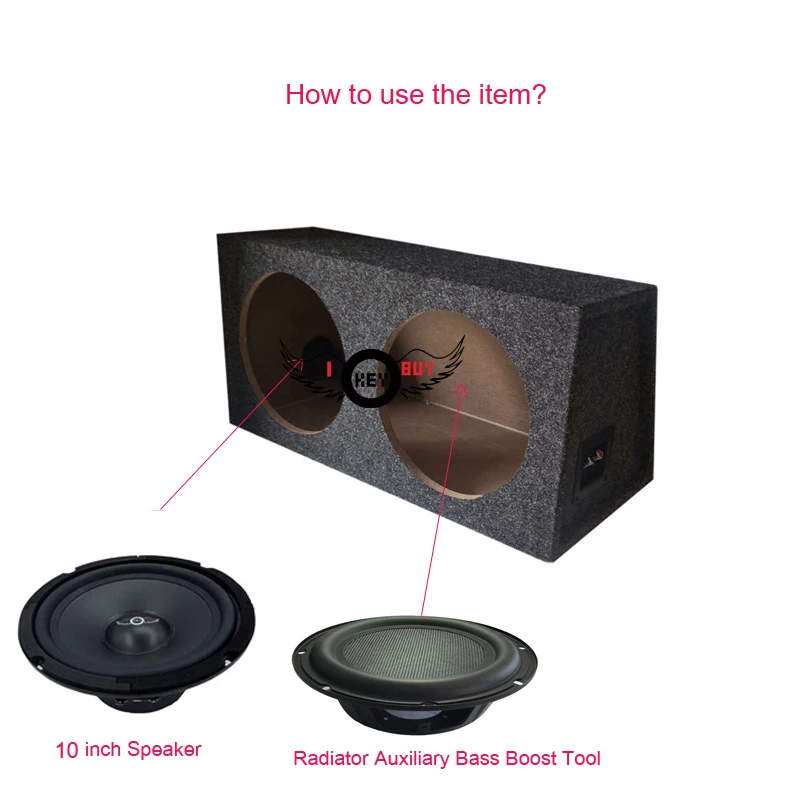 How to use the item?

I KEY BUY

10 inch Speaker

Radiator Auxiliary Bass Boost Tool