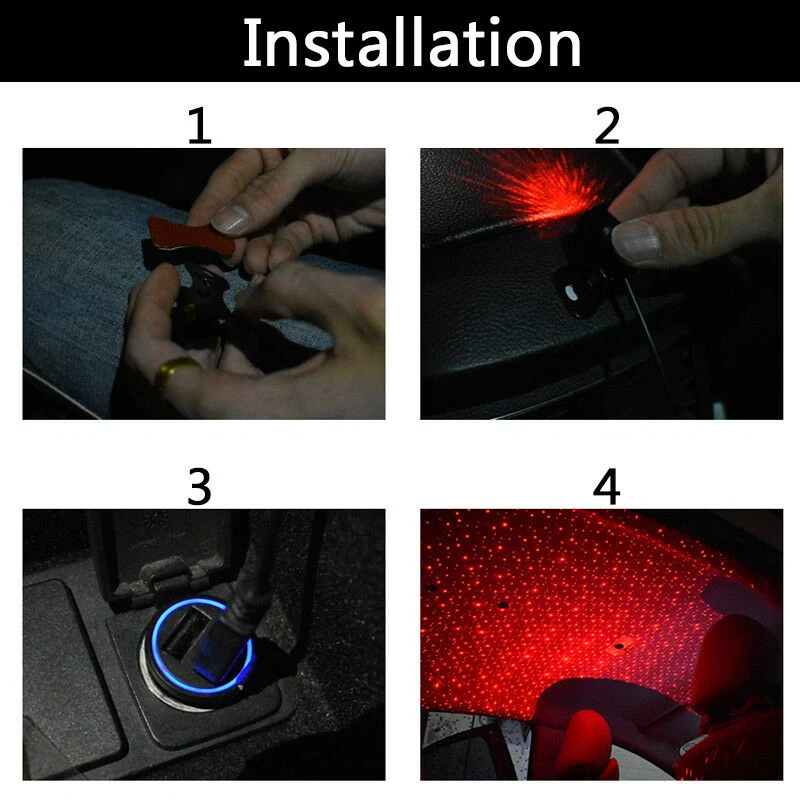 Installation

1

2

3

4