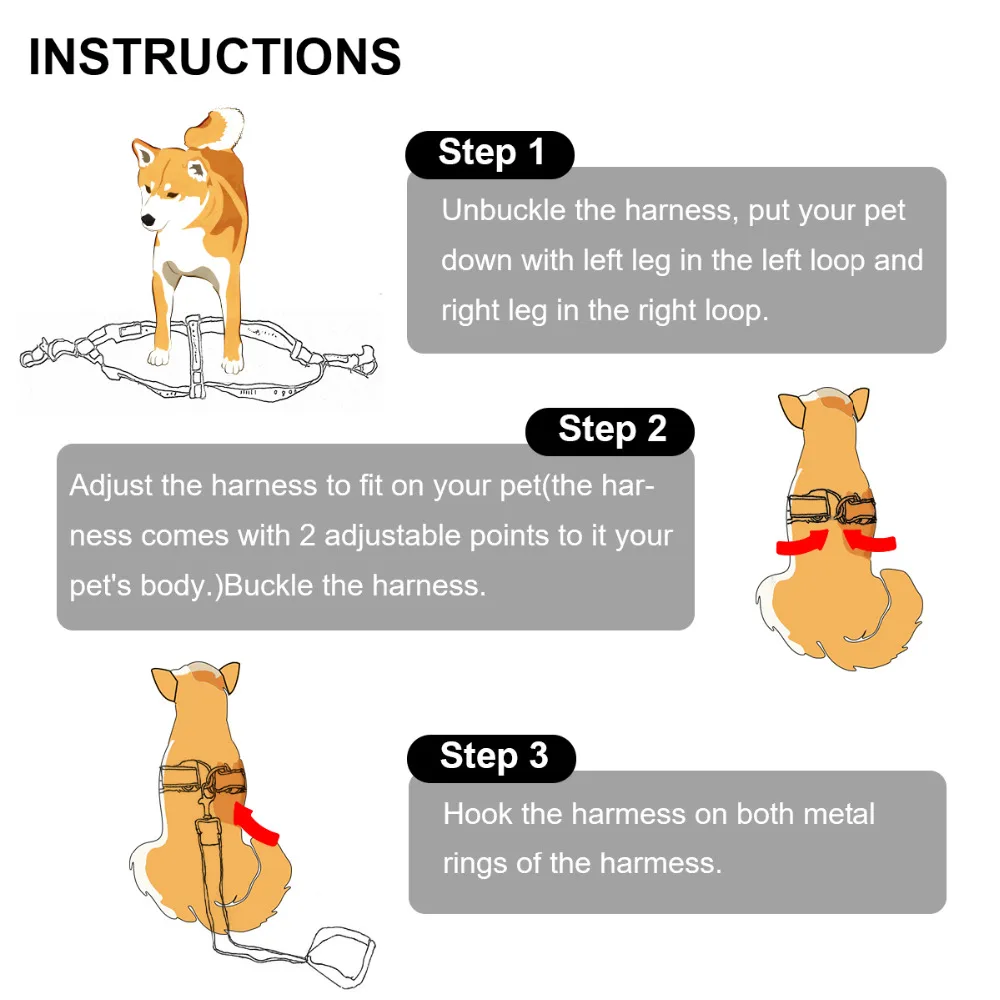 INSTRUCTIONS

Step 1

Unbuckle the harness, put your pet down with left leg in the left loop and right leg in the right loop.

Step 2

Adjust the harness to fit on your pet(the harness comes with 2 adjustable points to it your pet's body.)Buckle the harness.

Step 3

Hook the harmess on both metal rings of the harmess.