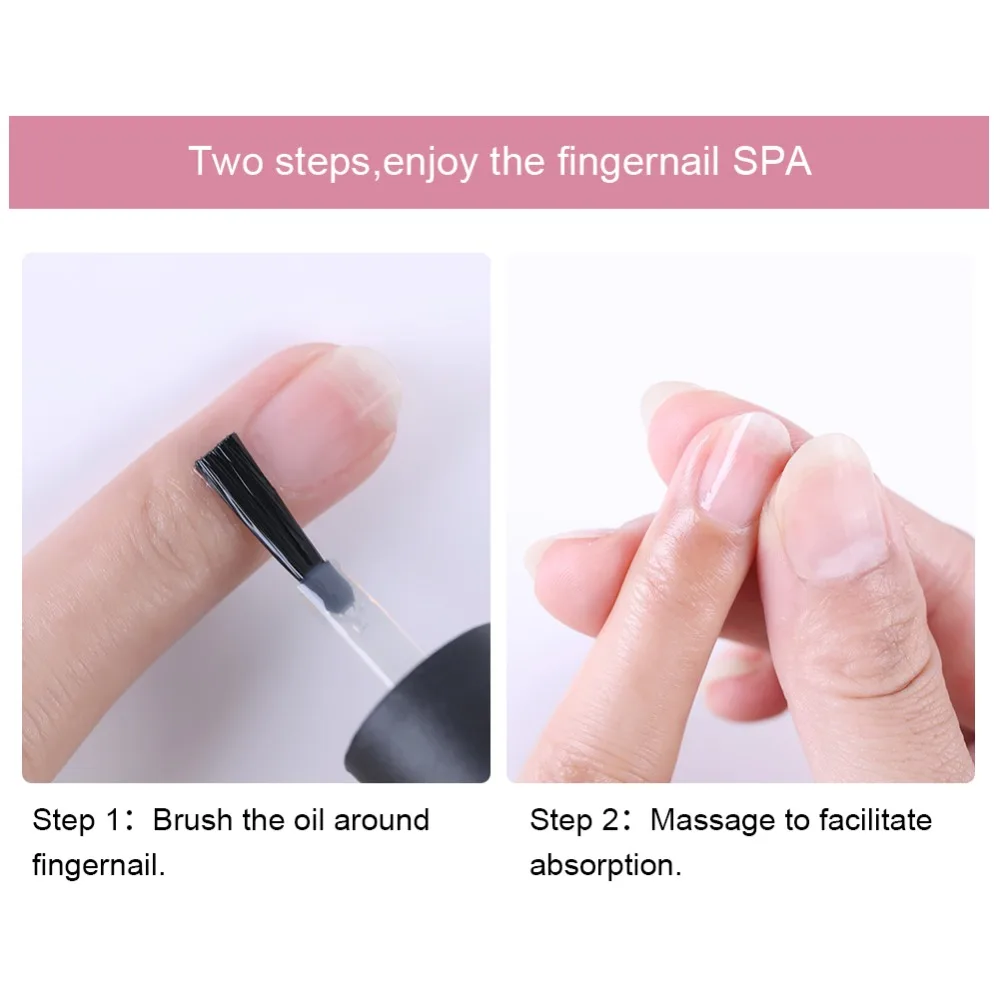 Two steps,enjoy the fingernail SPA

Step 1：Brush the oil around fingernail.

Step 2：Massage to facilitate absorption.