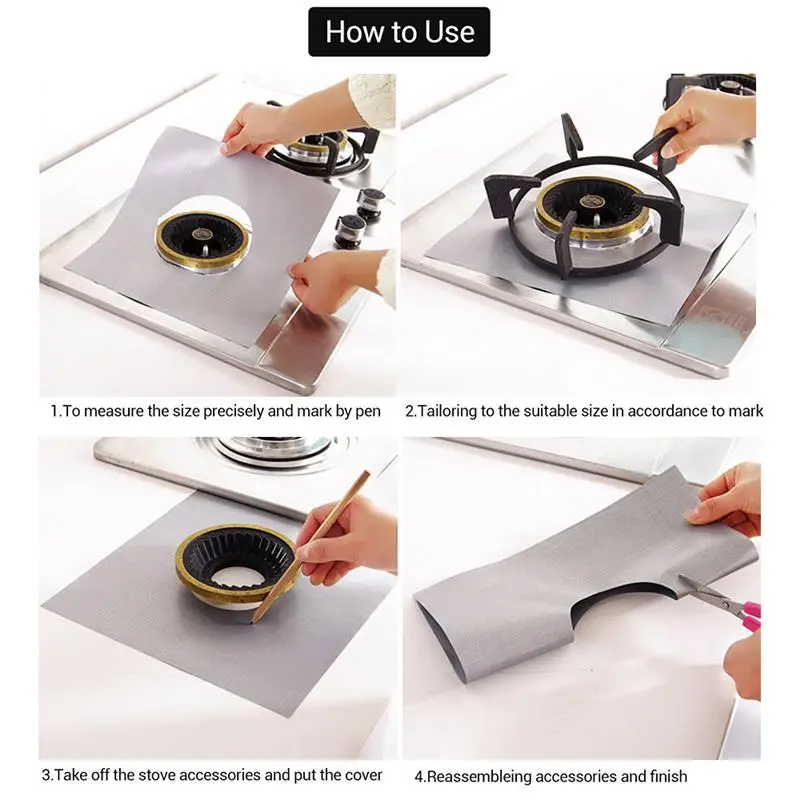 How to Use

1.To measure the size precisely and mark by pen

2.Tailoring to the suitable size in accordance to mark

3.Take off the stove accessories and put the cover

4.Reassembleing accessories and finish