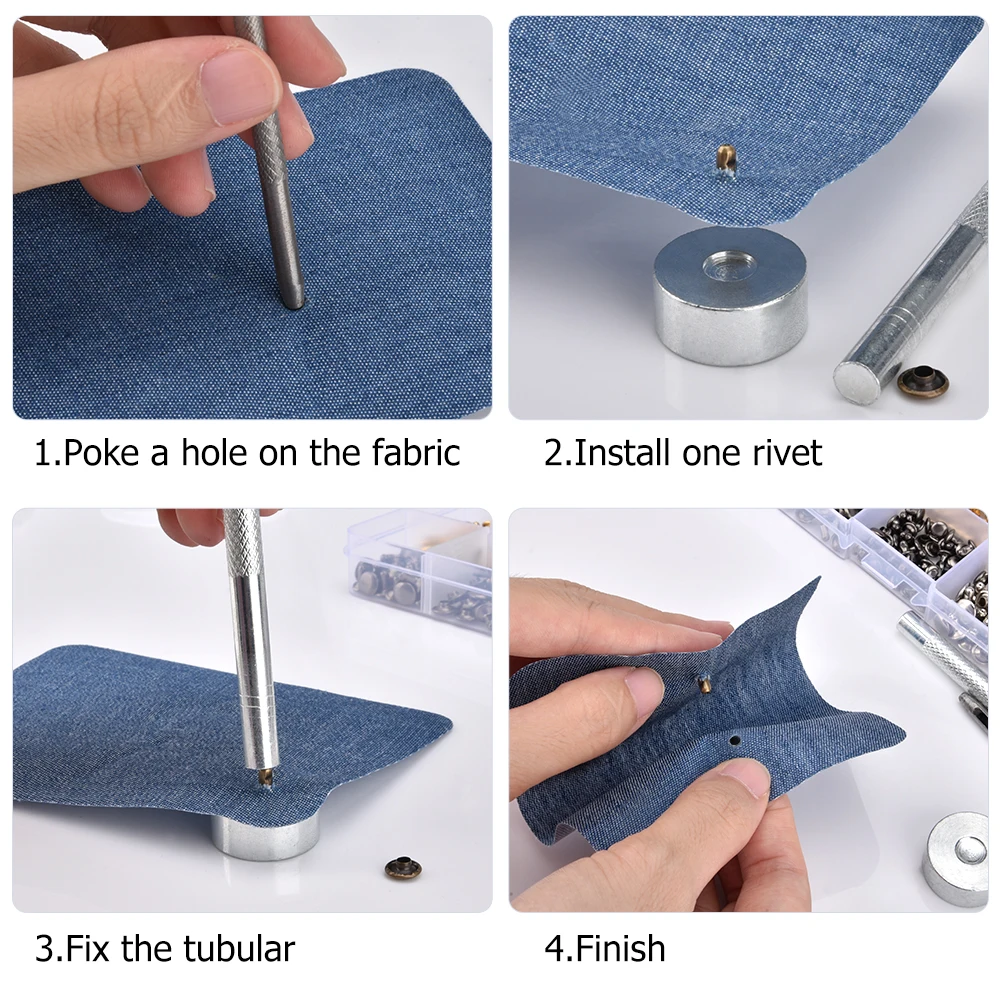 1.Poke a hole on the fabric

2.Install one rivet

3.Fix the tubular

4.Finish