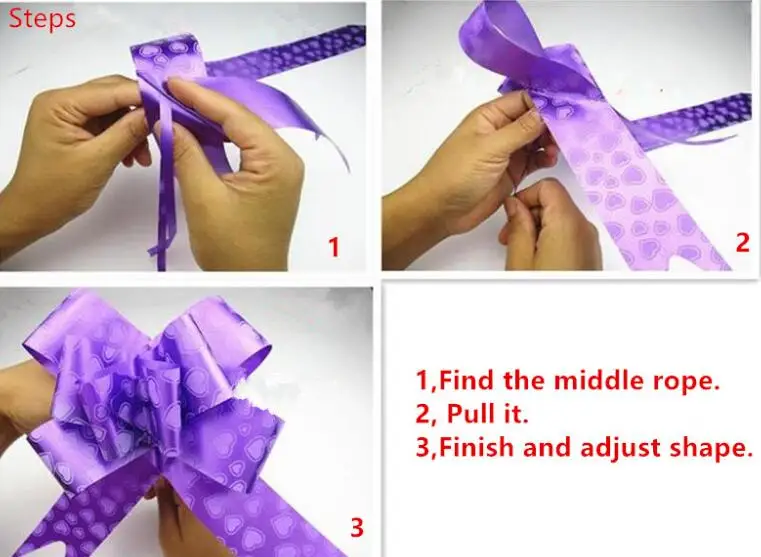 Steps

1

2

3

1,Find the middle rope.
2, Pull it.
3,Finish and adjust shape.