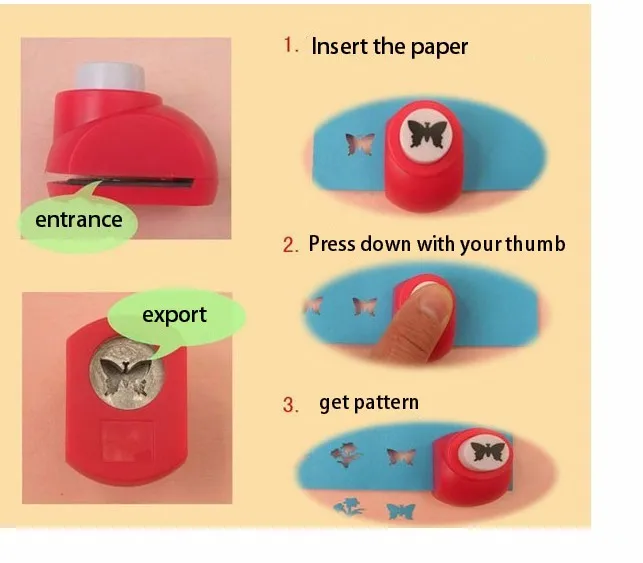 entrance

export

1. Insert the paper

2. Press down with your thumb

3. get pattern